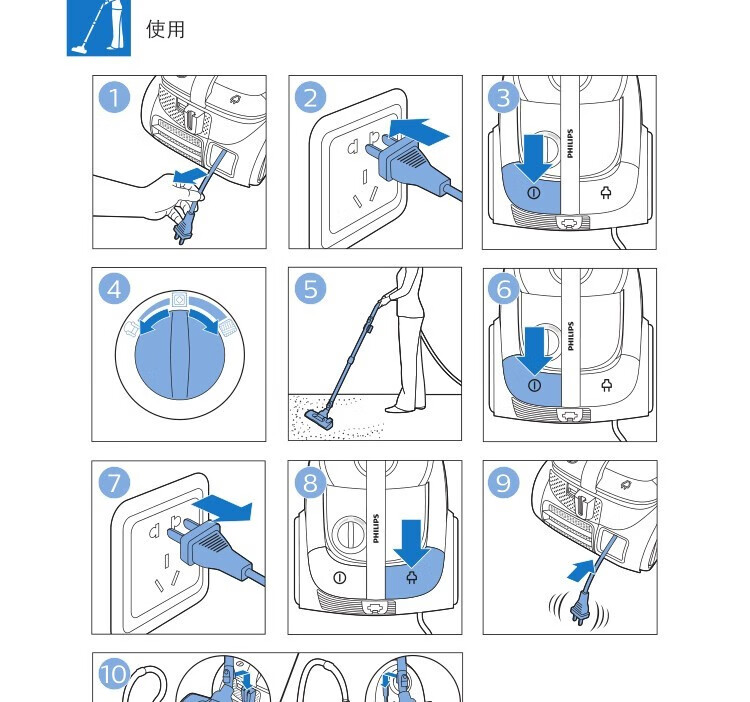 使用

1

2

3
PHILIPS

4

5

6
PHILIPS

7

8
PHILIPS

9

10