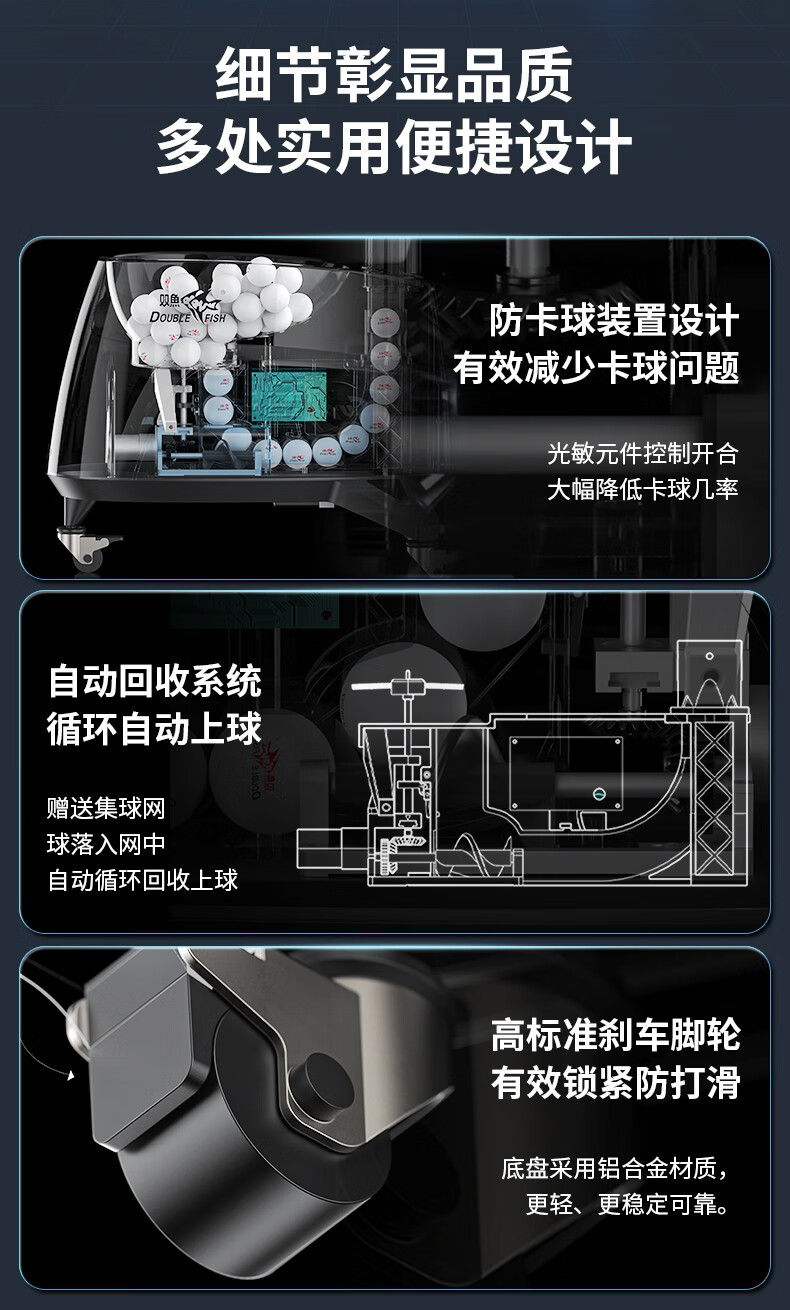 细节彰显品质
多处实用便捷设计

双鱼
DOUBLE FISH

防卡球装置设计
有效减少卡球问题

光敏元件控制开合
大幅降低卡球几率

自动回收系统
循环自动上球

赠送集球网
球落入网中
自动循环回收上球

高标准刹车脚轮
有效锁紧防打滑

底盘采用铝合金材质，
更轻、更稳定可靠。