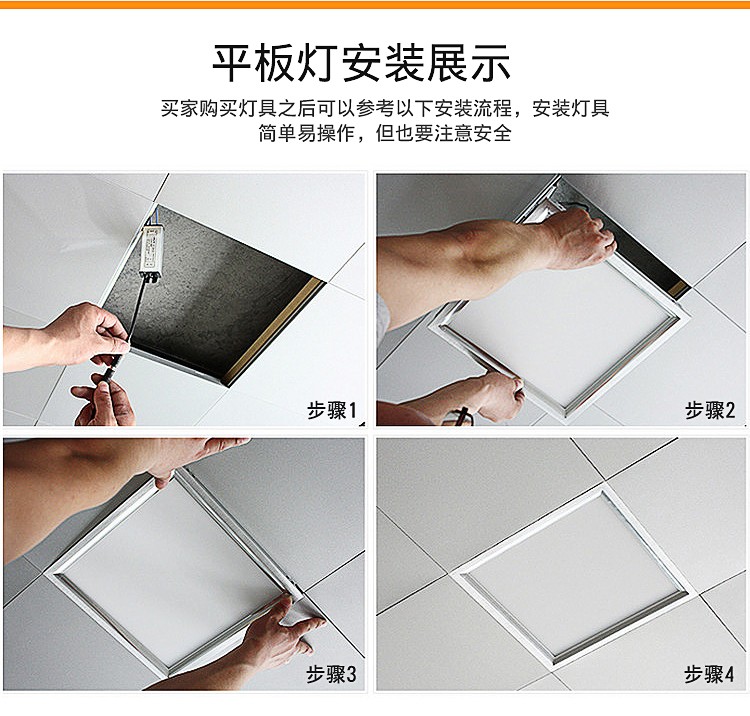 平板灯安装展示

买家购买灯具之后可以参考以下安装流程，安装灯具简单易操作，但也要注意安全

步骤1

步骤2

步骤3

步骤4