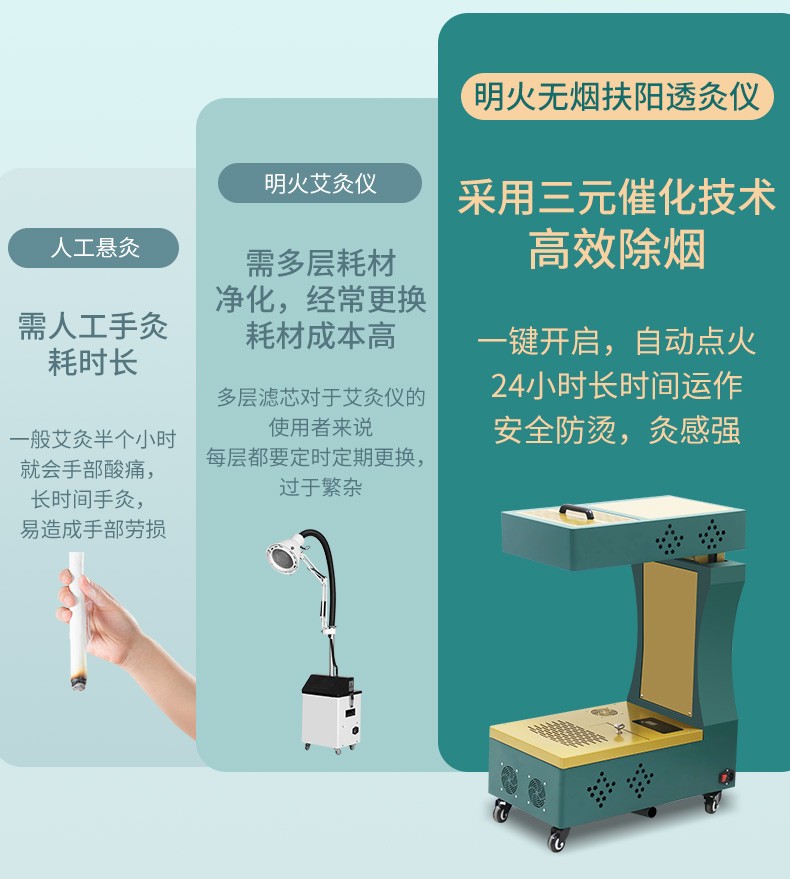 人工悬灸

需人工手灸
耗时长

一般艾灸半个小时
就会手部酸痛，
长时间手灸，
易造成手部劳损

明火艾灸仪

需多层耗材
净化，经常更换
耗材成本高

多层滤芯对于艾灸仪的
使用者来说
每层都要定时定期更换，
过于繁杂

明火无烟扶阳透灸仪

采用三元催化技术
高效除烟

一键开启，自动点火
24小时长时间运作
安全防烫，灸感强