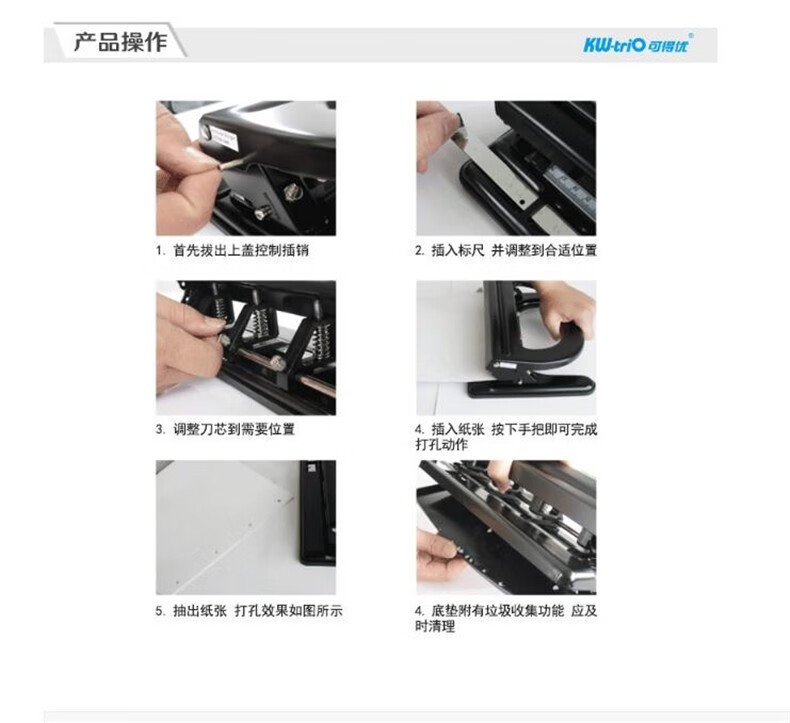 产品操作

KW-triO 可得优®

1. 首先拔出上盖控制插销

2. 插入标尺 并调整到合适位置

3. 调整刀芯到需要位置

4. 插入纸张 按下手把即可完成打孔动作

5. 抽出纸张 打孔效果如图所示

4. 底垫附有垃圾收集功能 应及时清理