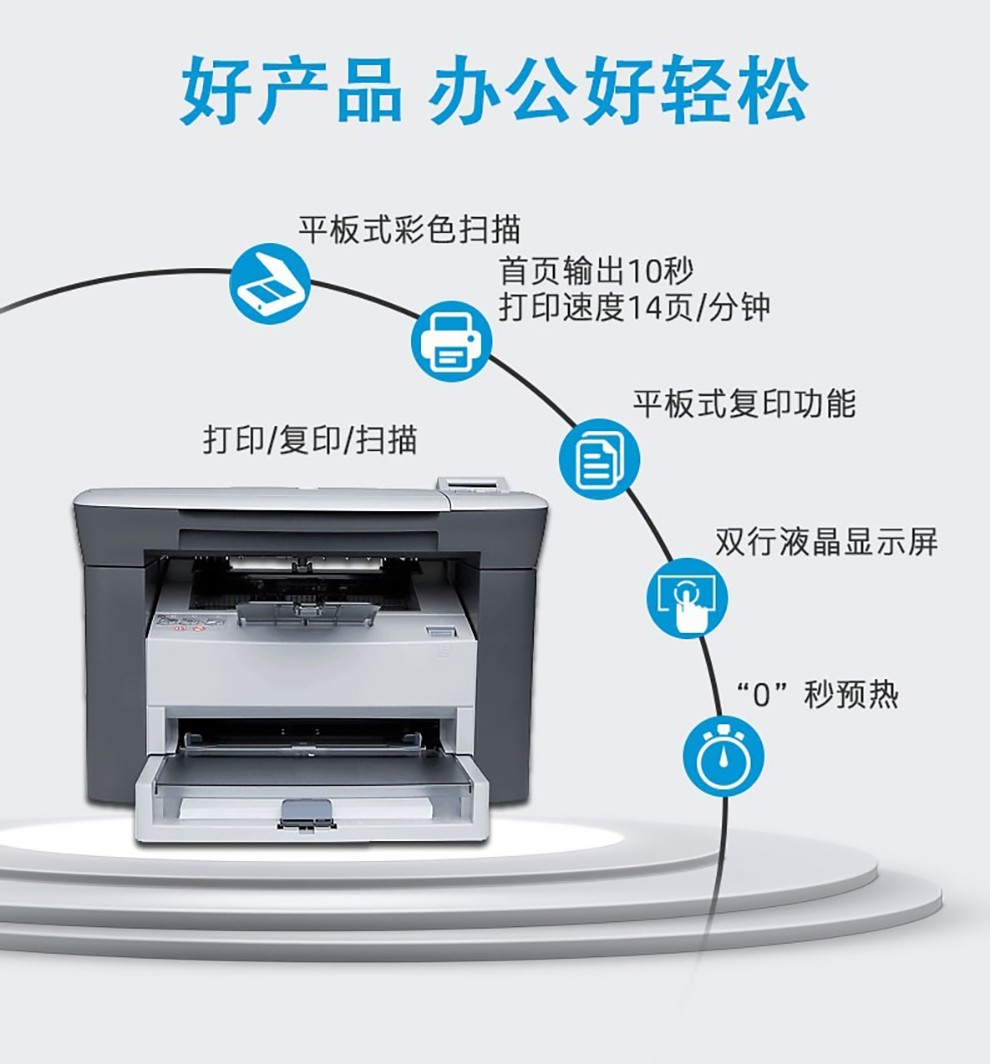 好产品 办公好轻松

平板式彩色扫描

首页输出10秒
打印速度14页/分钟

平板式复印功能

打印/复印/扫描

双行液晶显示屏

“0”秒预热