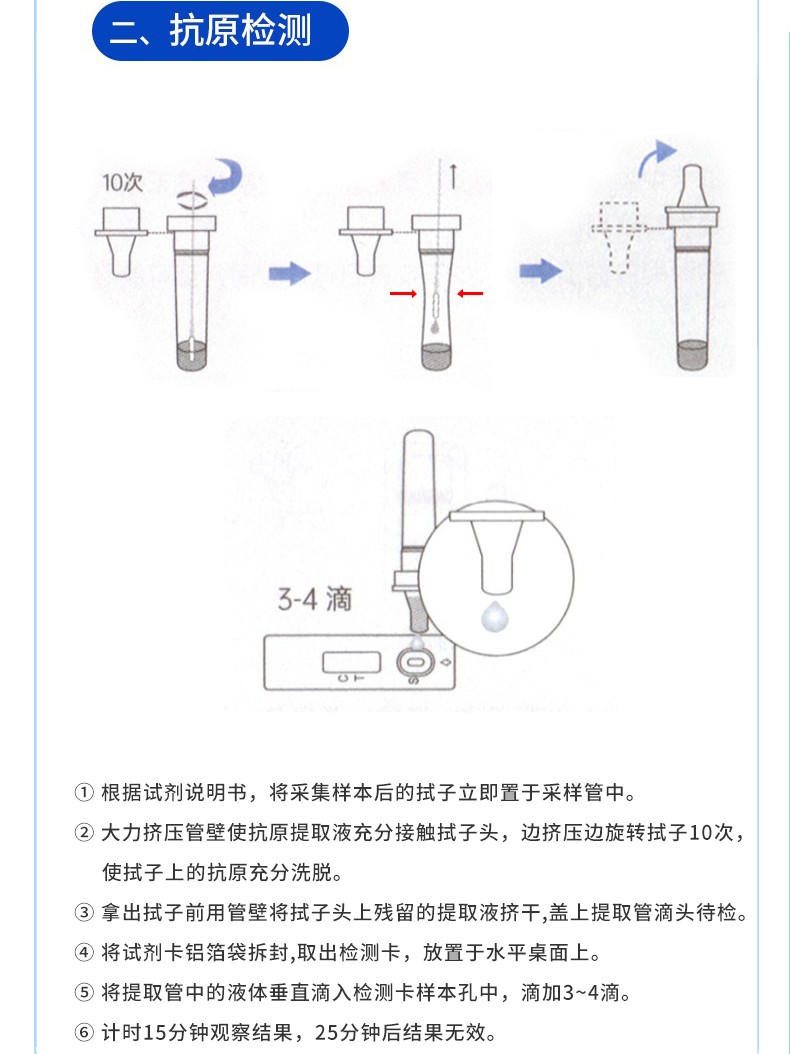 二、抗原检测

10次

3-4 滴

C T

S

① 根据试剂说明书，将采集样本后的拭子立即置于采样管中。

② 大力挤压管壁使抗原提取液充分接触拭子头，边挤压边旋转拭子10次，使拭子上的抗原充分洗脱。

③ 拿出拭子前用管壁将拭子头上残留的提取液挤干,盖上提取管滴头待检。

④ 将试剂卡铝箔袋拆封,取出检测卡，放置于水平桌面上。

⑤ 将提取管中的液体垂直滴入检测卡样本孔中，滴加3~4滴。

⑥ 计时15分钟观察结果，25分钟后结果无效。