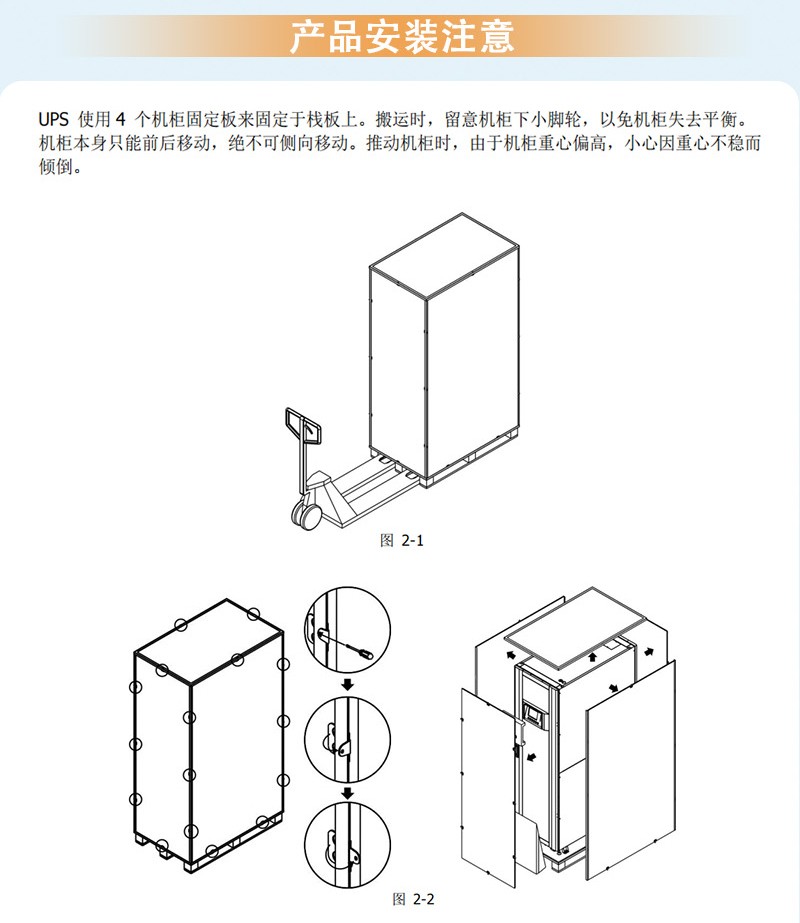 产品安装注意

UPS 使用 4 个机柜固定板来固定于栈板上。搬运时，留意机柜下小脚轮，以免机柜失去平衡。机柜本身只能前后移动，绝不可侧向移动。推动机柜时，由于机柜重心偏高，小心因重心不稳而倾倒。

图 2-1

图 2-2