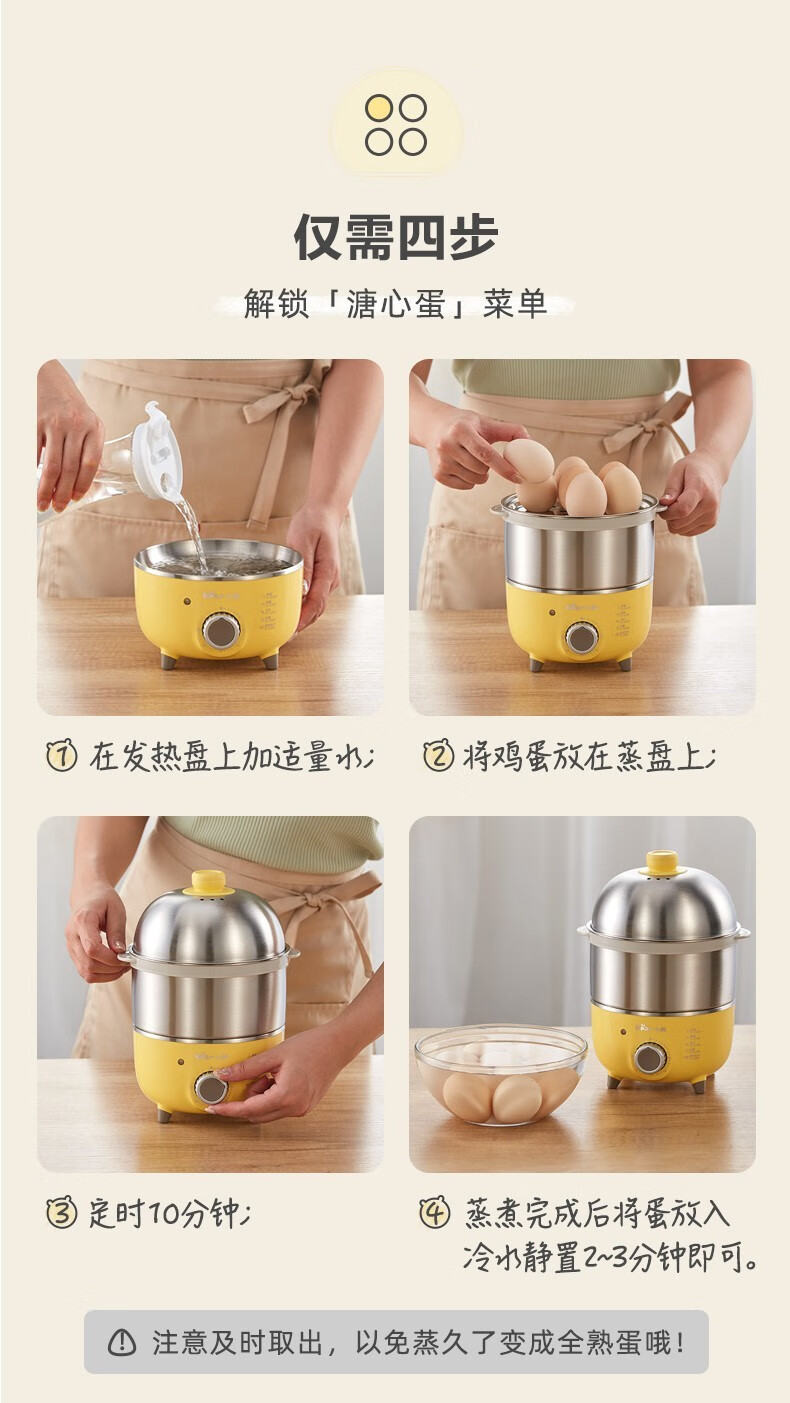 仅需四步

解锁「溏心蛋」菜单

① 在发热盘上加适量水；

② 将鸡蛋放在蒸盘上；

③ 定时10分钟；

④ 蒸煮完成后将蛋放入冷水静置2~3分钟即可。

注意及时取出，以免蒸久了变成全熟蛋哦！