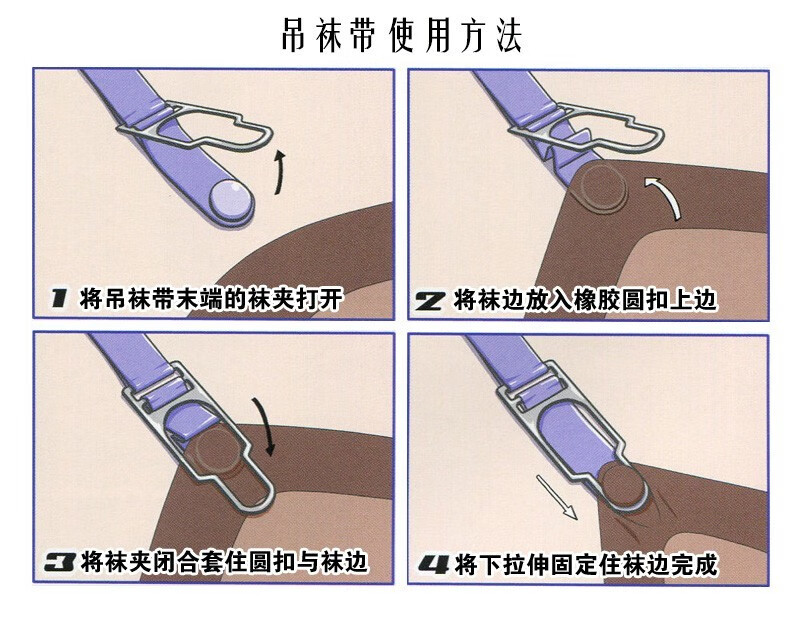 吊袜带使用方法

1 将吊袜带末端的袜夹打开

2 将袜边放入橡胶圆扣上边

3 将袜夹闭合套住圆扣与袜边

4 将下拉伸固定住袜边完成