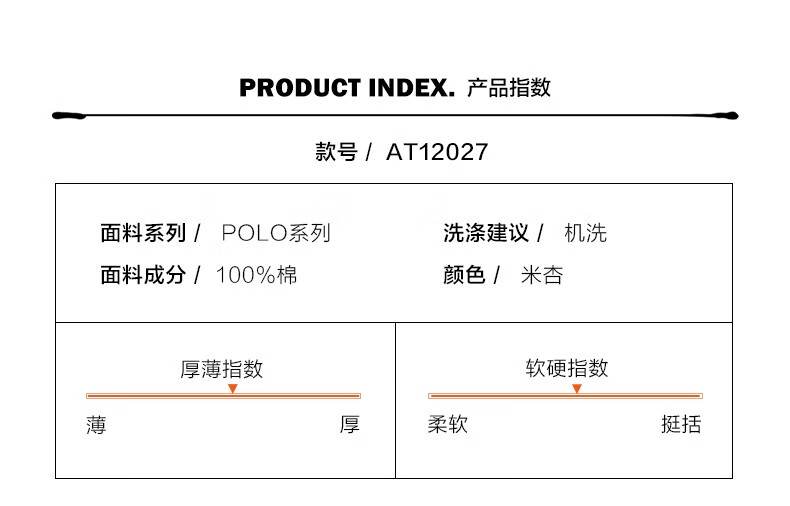 PRODUCT INDEX. 产品指数

款号 / AT12027

面料系列 / POLO系列
面料成分 / 100%棉

洗涤建议 / 机洗
颜色 / 米杏

厚薄指数

薄 厚

软硬指数

柔软 挺括