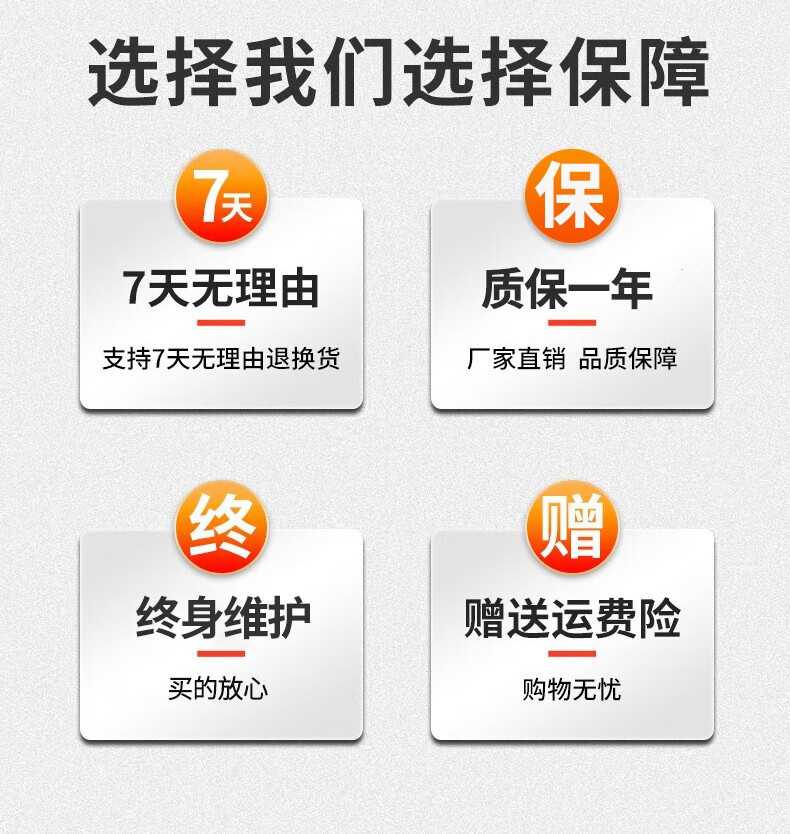 选择我们选择保障

7天

7天无理由

支持7天无理由退换货

保

质保一年

厂家直销 品质保障

终

终身维护

买的放心

赠

赠送运费险

购物无忧