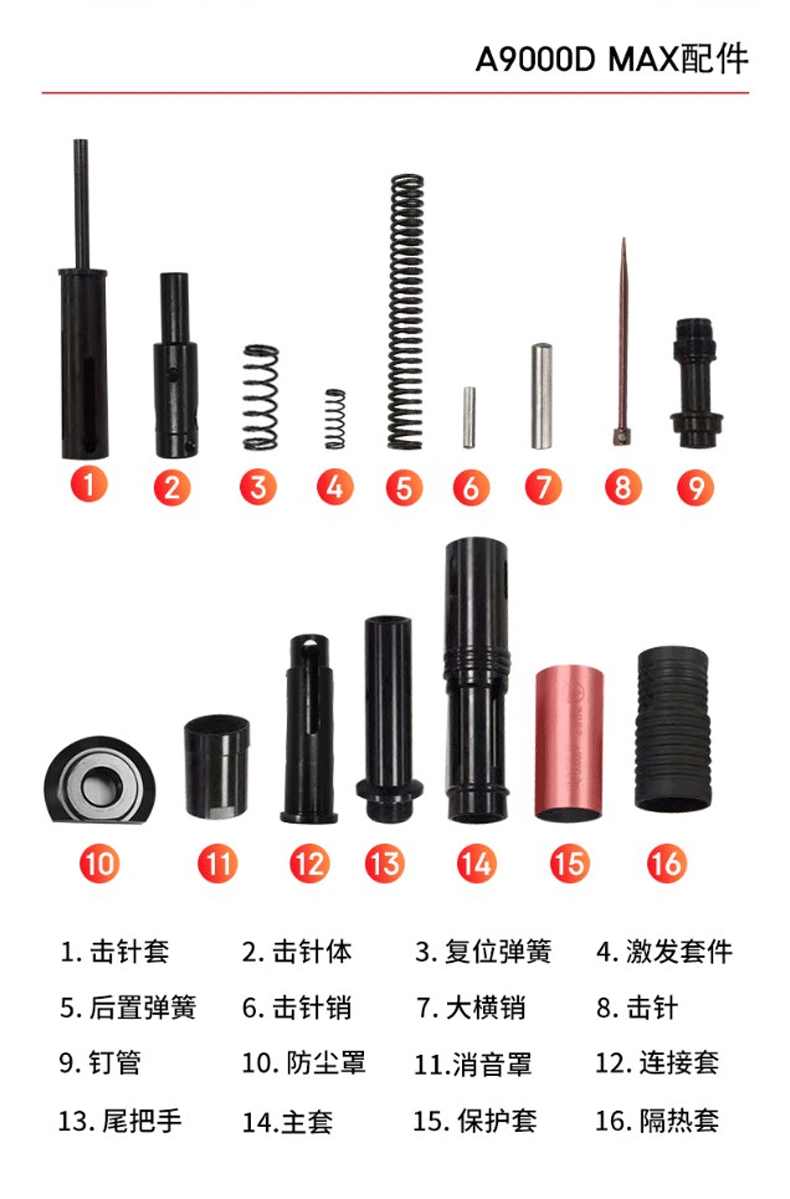 A9000D MAX配件

1 2 3 4 5 6 7 8 9

10 11 12 13 14 15 16

1. 击针套 2. 击针体 3. 复位弹簧 4. 激发套件

5. 后置弹簧 6. 击针销 7. 大横销 8. 击针

9. 钉管 10. 防尘罩 11.消音罩 12. 连接套

13. 尾把手 14.主套 15. 保护套 16. 隔热套