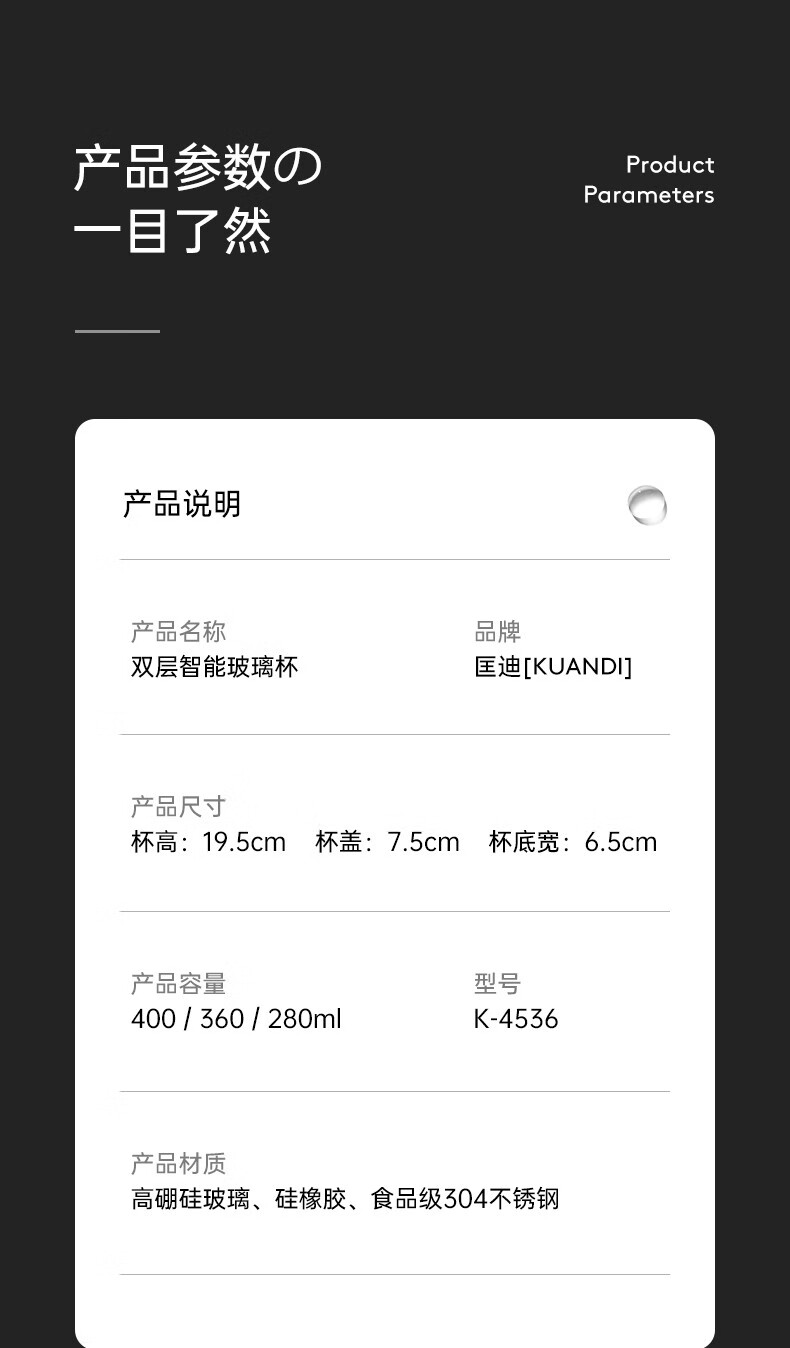 产品参数の
一目了然

Product
Parameters

产品说明

产品名称
双层智能玻璃杯

品牌
匡迪[KUANDI]

产品尺寸
杯高：19.5cm 杯盖：7.5cm 杯底宽：6.5cm

产品容量
400 / 360 / 280ml

型号
K-4536

产品材质
高硼硅玻璃、硅橡胶、食品级304不锈钢