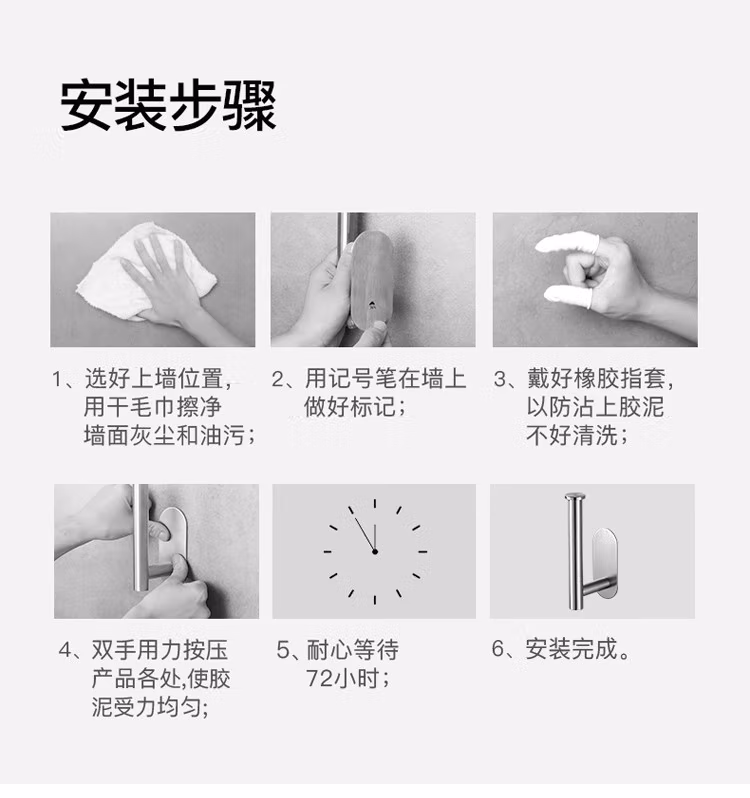 安装步骤

1、选好上墙位置，用干毛巾擦净墙面灰尘和油污；

2、用记号笔在墙上做好标记；

3、戴好橡胶指套，以防沾上胶泥不好清洗；

4、双手用力按压产品各处,使胶泥受力均匀;

5、耐心等待72小时；

6、安装完成。