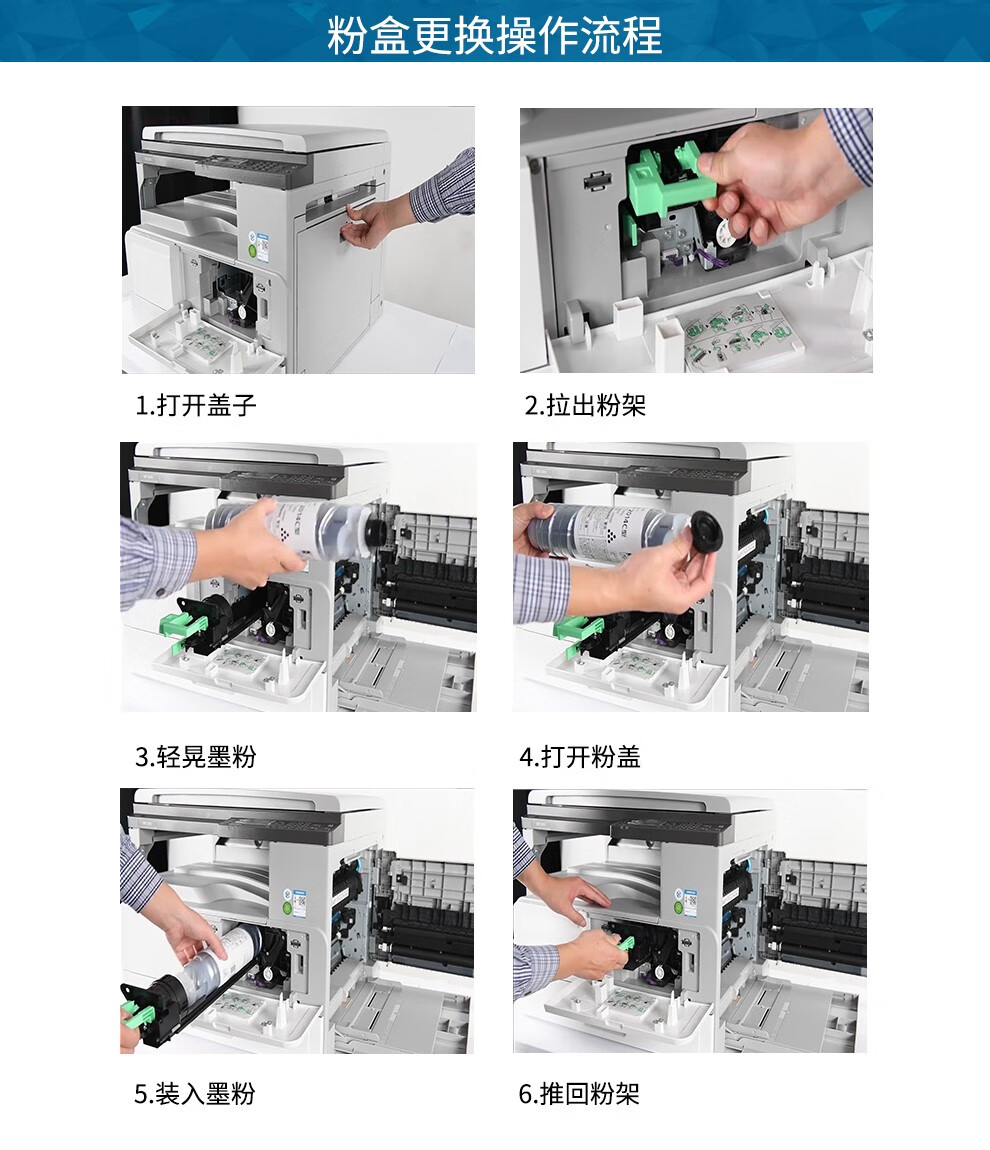 粉盒更换操作流程

1.打开盖子

2.拉出粉架

3.轻晃墨粉

4.打开粉盖

5.装入墨粉

6.推回粉架