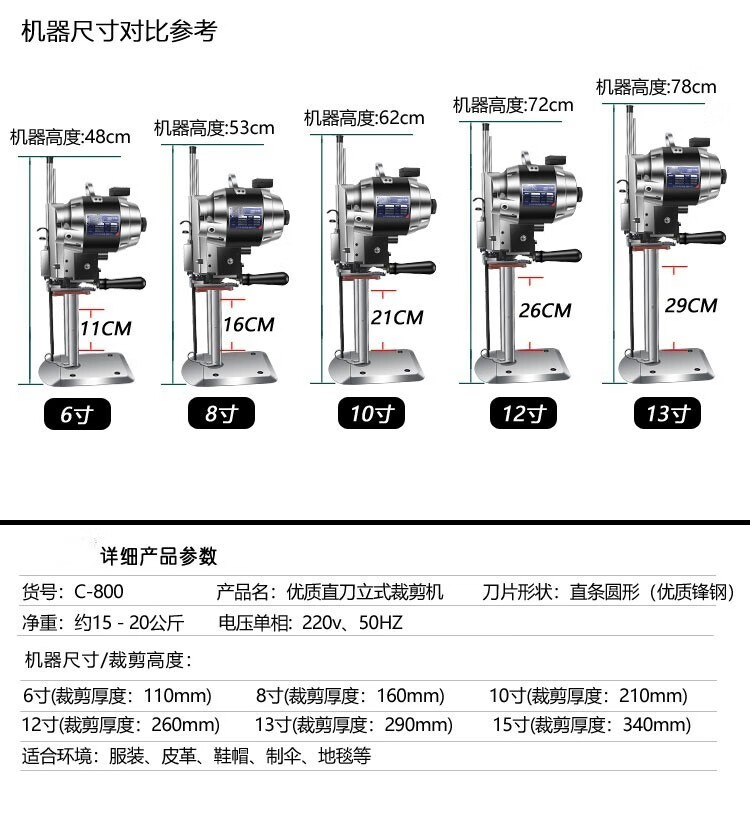 机器尺寸对比参考

机器高度:48cm
11CM
6寸

机器高度:53cm
16CM
8寸

机器高度:62cm
21CM
10寸

机器高度:72cm
26CM
12寸

机器高度:78cm
29CM
13寸

详细产品参数

货号：C-800　产品名：优质直刀立式裁剪机　刀片形状：直条圆形（优质锋钢）

净重：约15 - 20公斤　电压单相：220v、50HZ

机器尺寸/裁剪高度：

6寸(裁剪厚度：110mm)　8寸(裁剪厚度：160mm)　10寸(裁剪厚度：210mm)

12寸(裁剪厚度：260mm)　13寸(裁剪厚度：290mm)　15寸(裁剪厚度：340mm)

适合环境：服装、皮革、鞋帽、制伞、地毯等