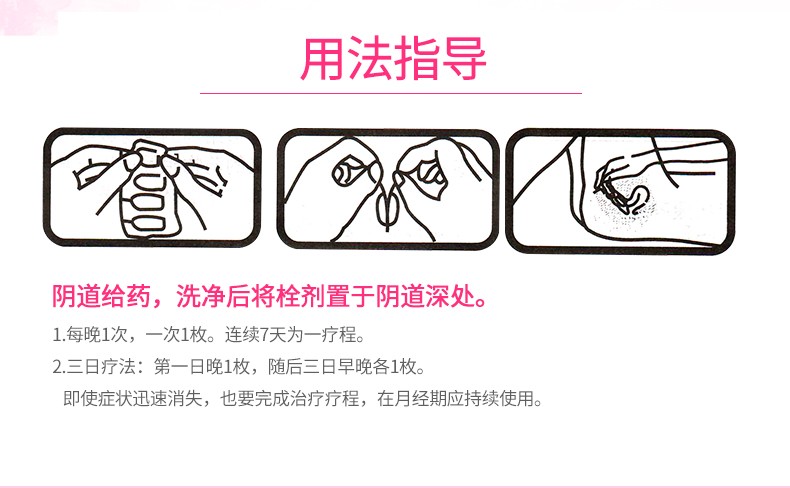 用法指导

阴道给药，洗净后将栓剂置于阴道深处。

1.每晚1次，一次1枚。连续7天为一疗程。

2.三日疗法：第一日晚1枚，随后三日早晚各1枚。

即使症状迅速消失，也要完成治疗疗程，在月经期应持续使用。