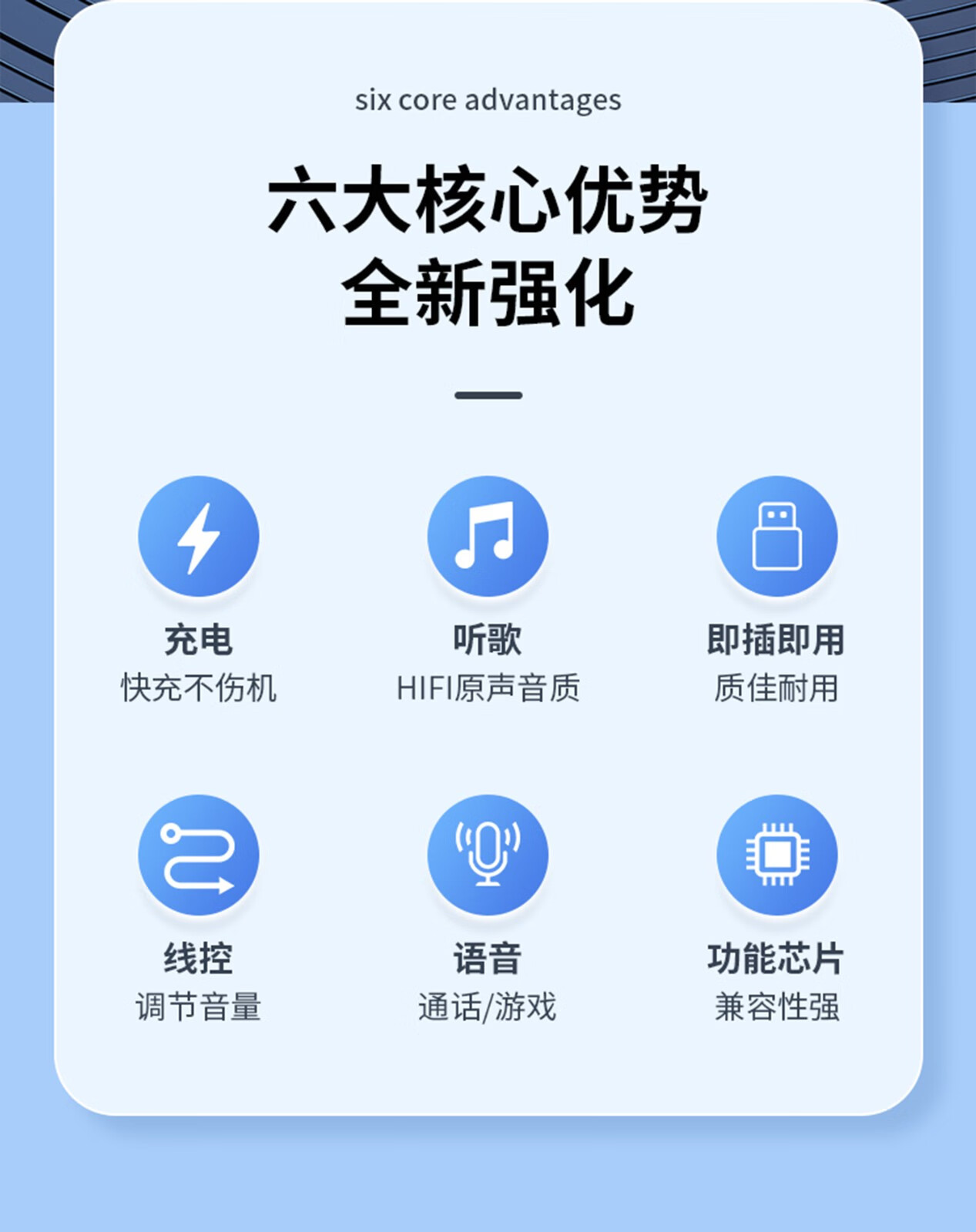 six core advantages

六大核心优势
全新强化

充电
快充不伤机

听歌
HIFI原声音质

即插即用
质佳耐用

线控
调节音量

语音
通话/游戏

功能芯片
兼容性强