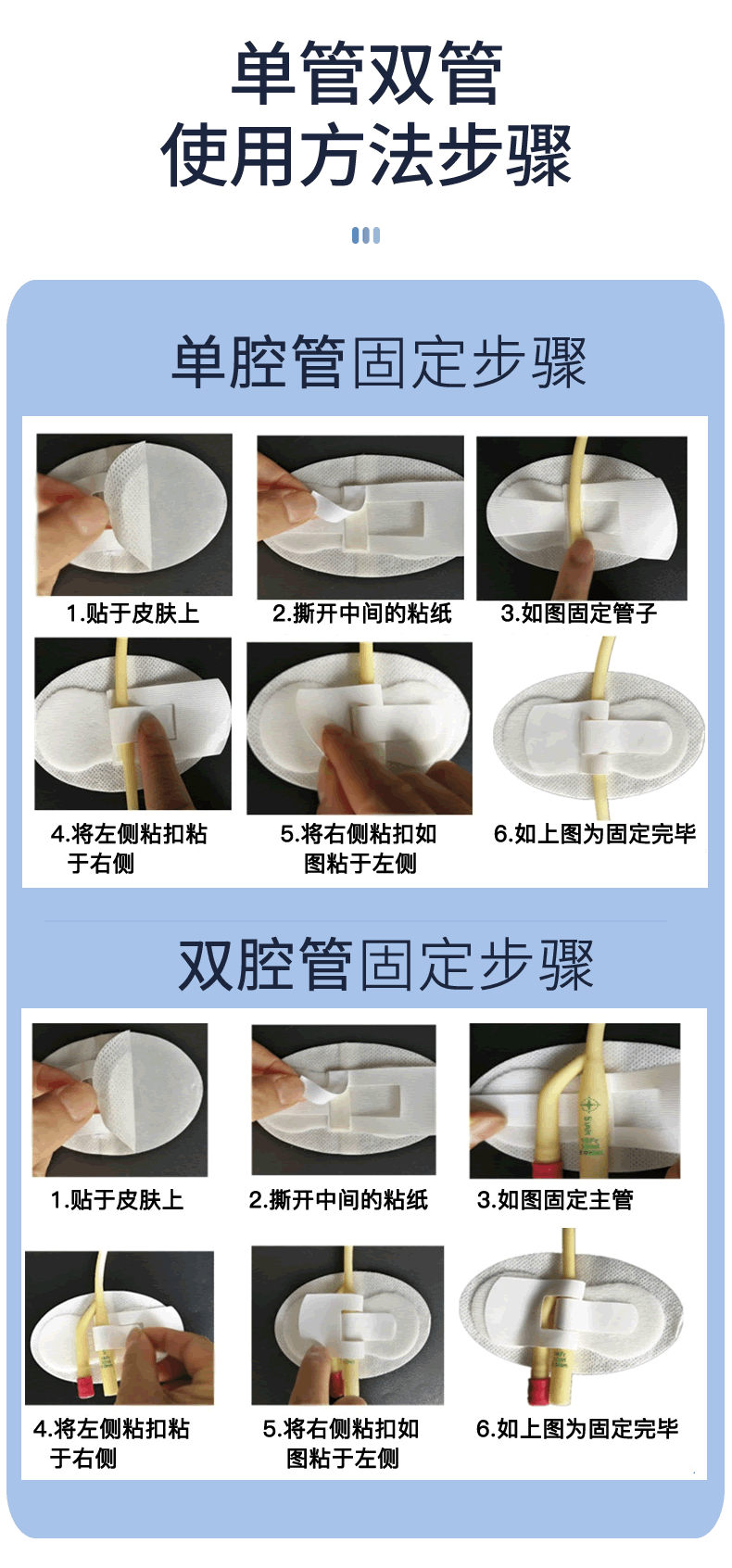 单管双管
使用方法步骤

单腔管固定步骤

1.贴于皮肤上

2.撕开中间的粘纸

3.如图固定管子

4.将左侧粘扣粘于右侧

5.将右侧粘扣如图粘于左侧

6.如上图为固定完毕

双腔管固定步骤

1.贴于皮肤上

2.撕开中间的粘纸

3.如图固定主管

4.将左侧粘扣粘于右侧

5.将右侧粘扣如图粘于左侧

6.如上图为固定完毕