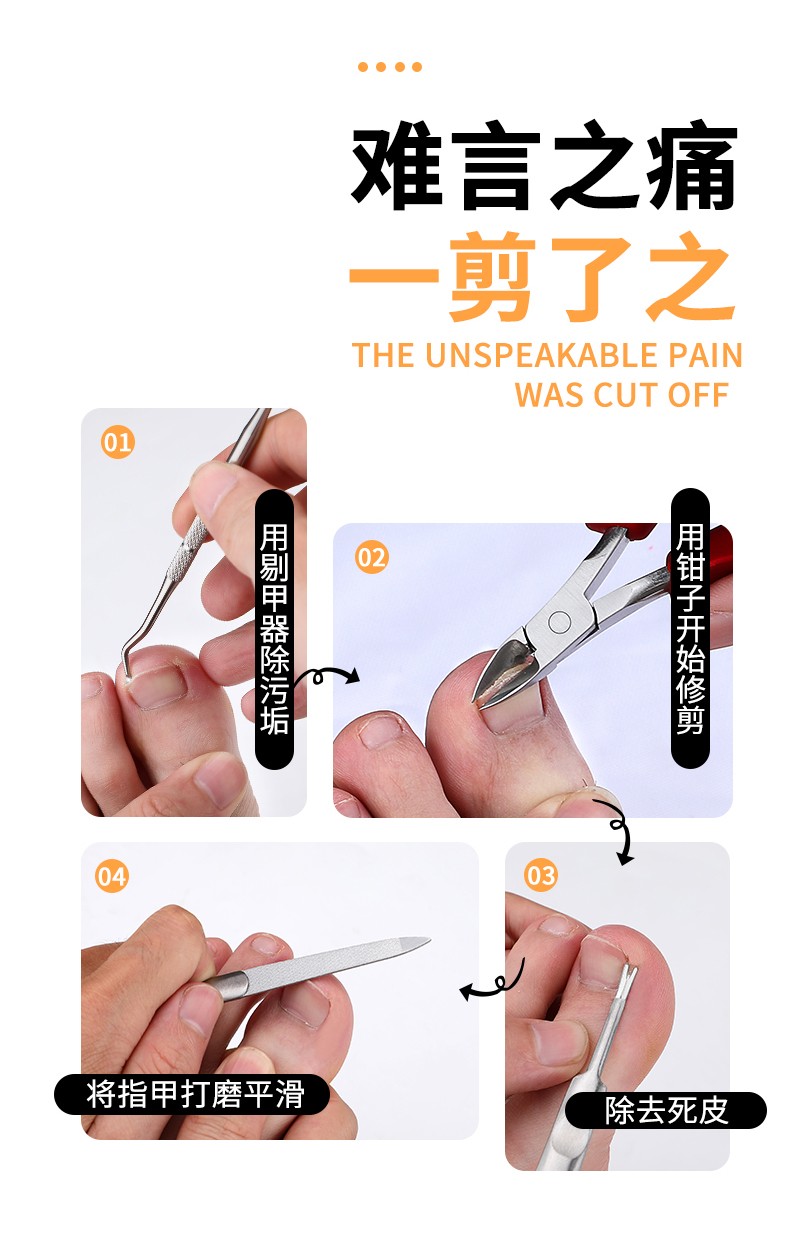 难言之痛
一剪了之
THE UNSPEAKABLE PAIN
WAS CUT OFF

01
用剔甲器除污垢

02
用钳子开始修剪

03
除去死皮

04
将指甲打磨平滑