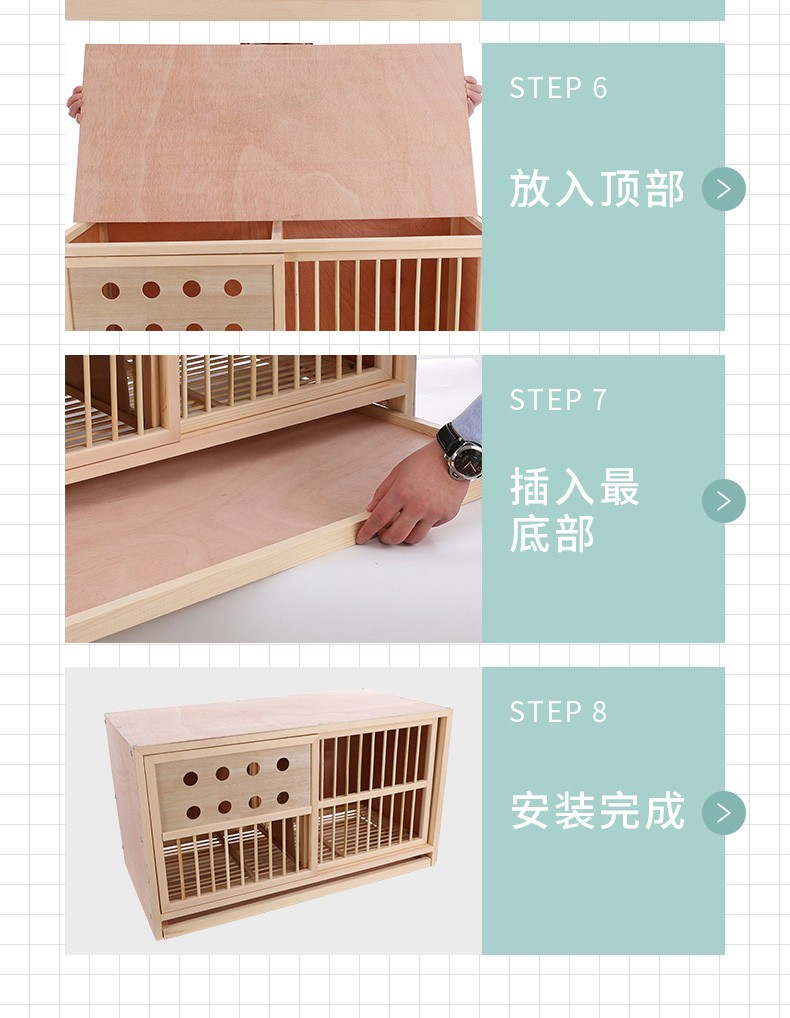 STEP 6

放入顶部

STEP 7

插入最底部

STEP 8

安装完成