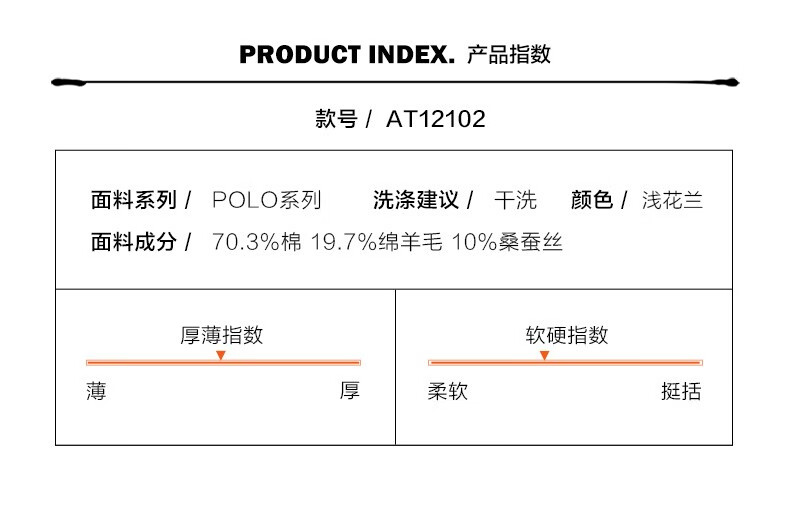 PRODUCT INDEX. 产品指数

款号 / AT12102

面料系列 / POLO系列 洗涤建议 / 干洗 颜色 / 浅花兰

面料成分 / 70.3%棉 19.7%绵羊毛 10%桑蚕丝

厚薄指数

薄 厚

软硬指数

柔软 挺括