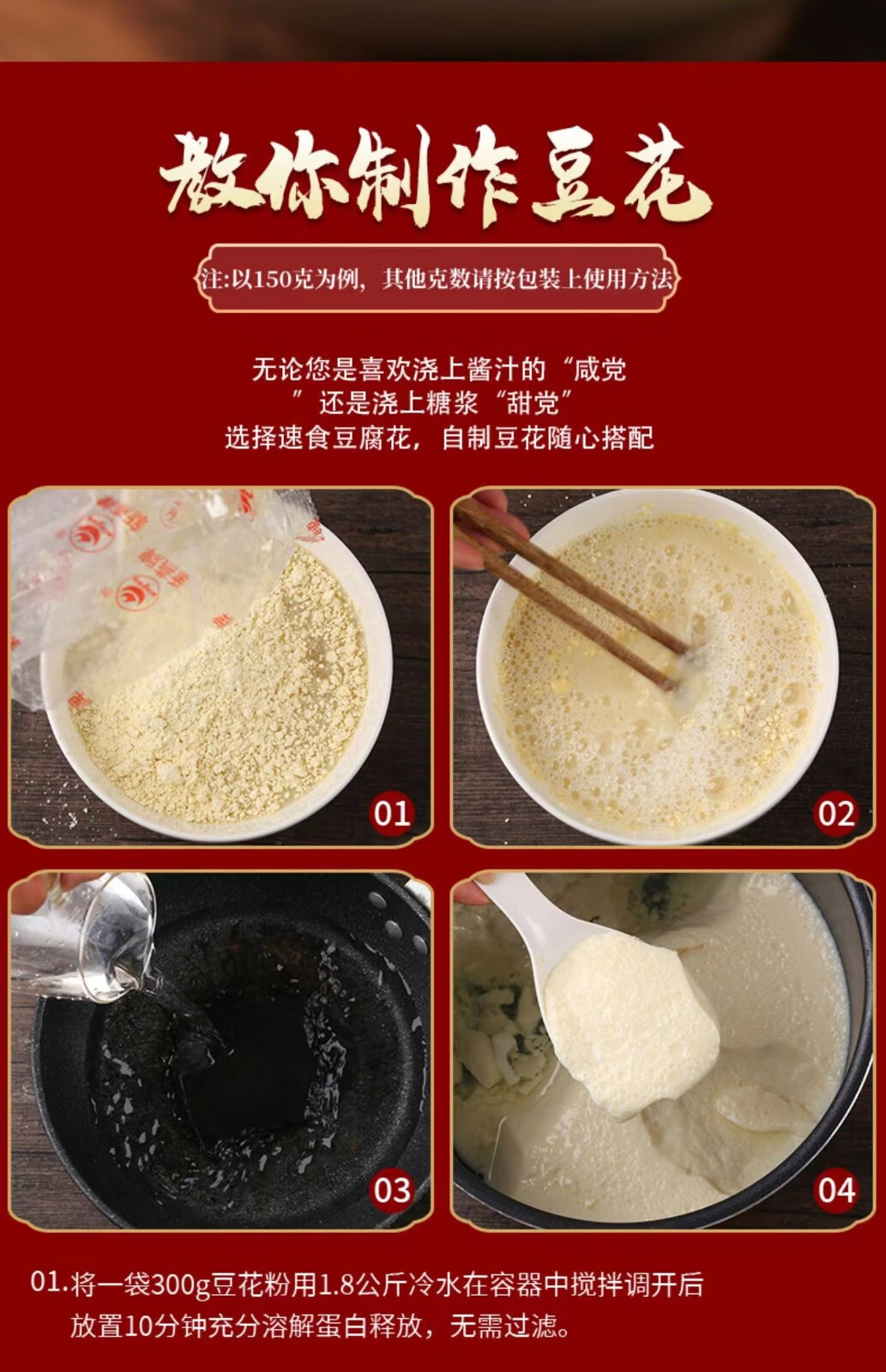 教你制作豆花

注:以150克为例，其他克数请按包装上使用方法

无论您是喜欢浇上酱汁的“咸党”还是浇上糖浆“甜党”
选择速食豆腐花，自制豆花随心搭配

01

02

03

04

01.将一袋300g豆花粉用1.8公斤冷水在容器中搅拌调开后放置10分钟充分溶解蛋白释放，无需过滤。