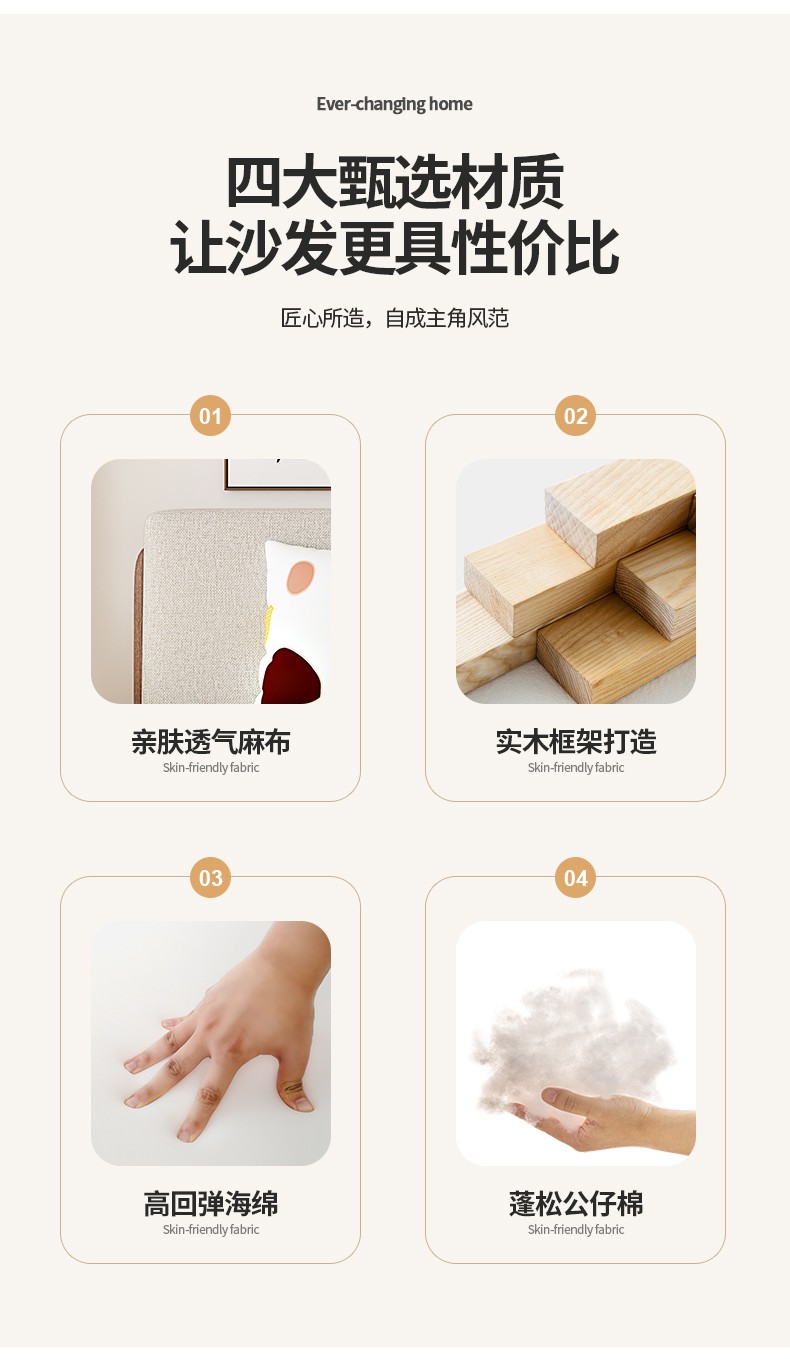 Ever-changing home

四大甄选材质
让沙发更具性价比

匠心所造，自成主角风范

01

亲肤透气麻布
Skin-friendly fabric

02

实木框架打造
Skin-friendly fabric

03

高回弹海绵
Skin-friendly fabric

04

蓬松公仔棉
Skin-friendly fabric