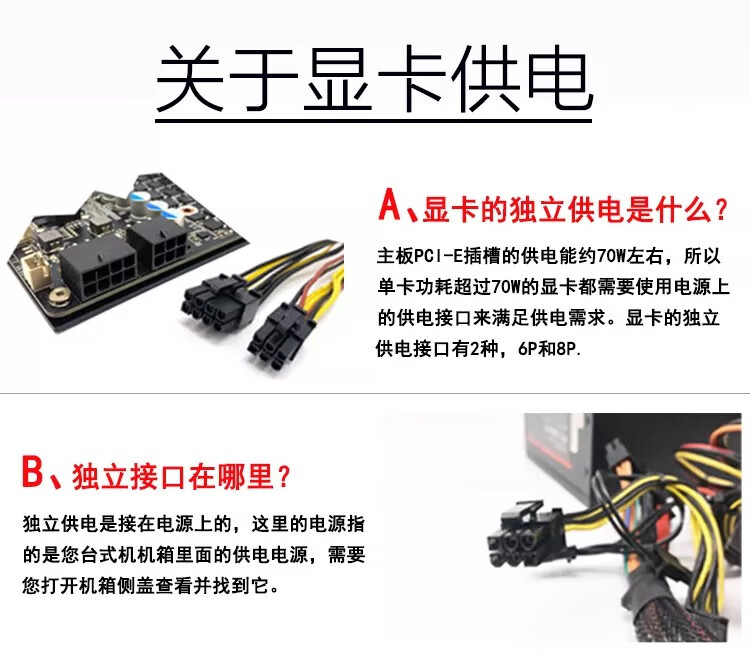 关于显卡供电

A、显卡的独立供电是什么？

主板PCI-E插槽的供电能约70W左右，所以单卡功耗超过70W的显卡都需要使用电源上的供电接口来满足供电需求。显卡的独立供电接口有2种，6P和8P.

B、独立接口在哪里？

独立供电是接在电源上的，这里的电源指的是您台式机机箱里面的供电电源，需要您打开机箱侧盖查看并找到它。