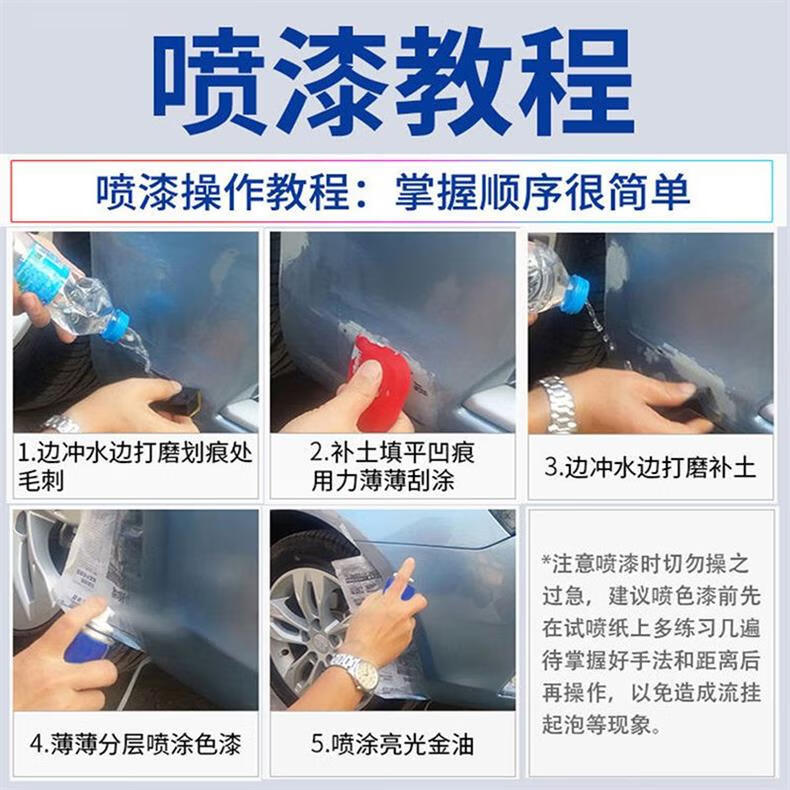 喷漆教程

喷漆操作教程：掌握顺序很简单

1.边冲水边打磨划痕处毛刺

2.补土填平凹痕
用力薄薄刮涂

3.边冲水边打磨补土

4.薄薄分层喷涂色漆

5.喷涂亮光金油

*注意喷漆时切勿操之过急，建议喷色漆前先在试喷纸上多练习几遍待掌握好手法和距离后再操作，以免造成流挂起泡等现象。