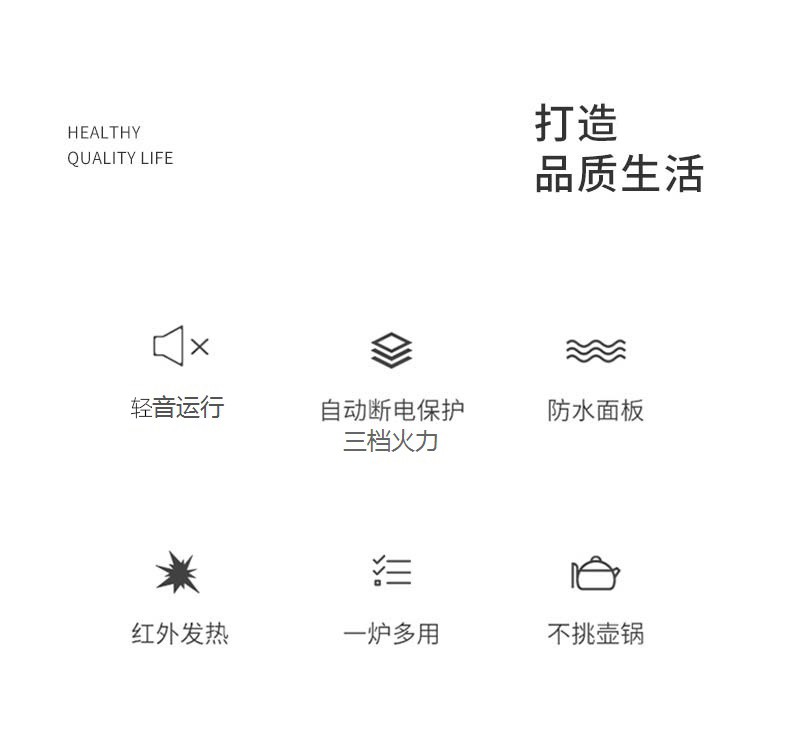 HEALTHY
QUALITY LIFE

打造
品质生活

轻音运行

自动断电保护
三档火力

防水面板

红外发热

一炉多用

不挑壶锅