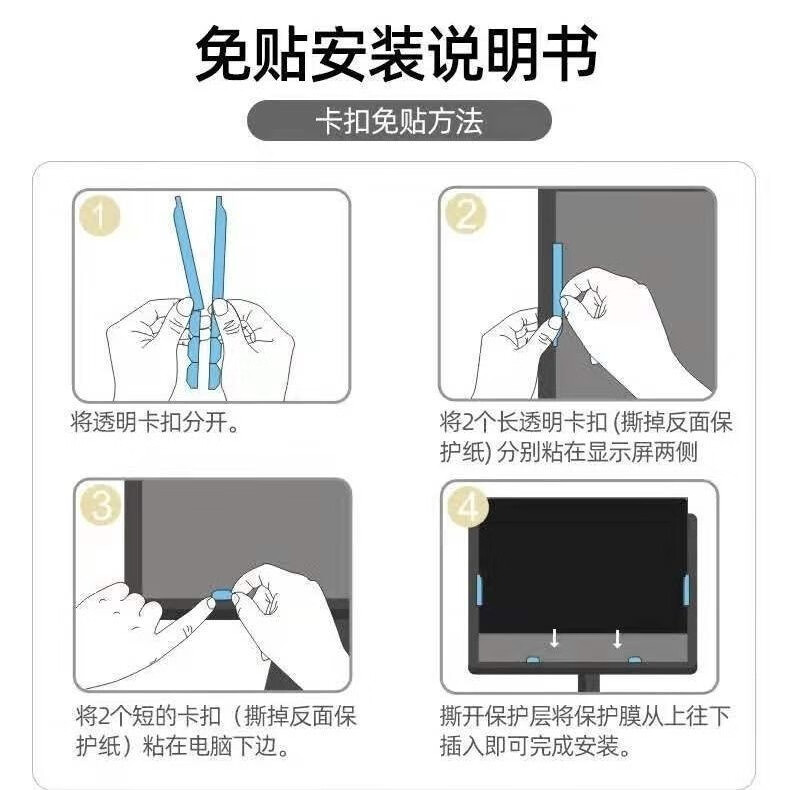 免贴安装说明书

卡扣免贴方法

1

将透明卡扣分开。

2

将2个长透明卡扣 (撕掉反面保护纸) 分别粘在显示屏两侧

3

将2个短的卡扣（撕掉反面保护纸）粘在电脑下边。

4

撕开保护层将保护膜从上往下插入即可完成安装。