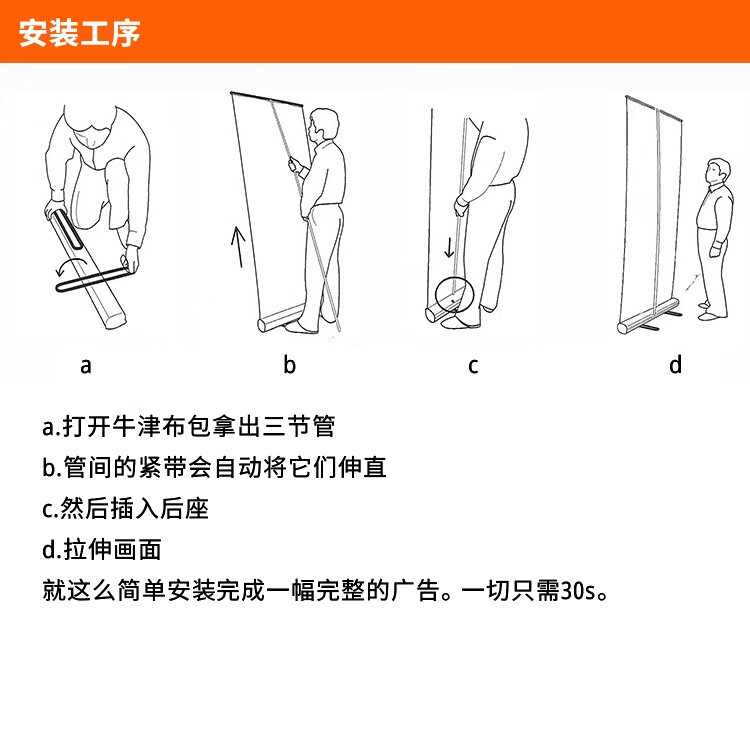 安装工序

a

b

c

d

a.打开牛津布包拿出三节管

b.管间的紧带会自动将它们伸直

c.然后插入后座

d.拉伸画面

就这么简单安装完成一幅完整的广告。一切只需30s。