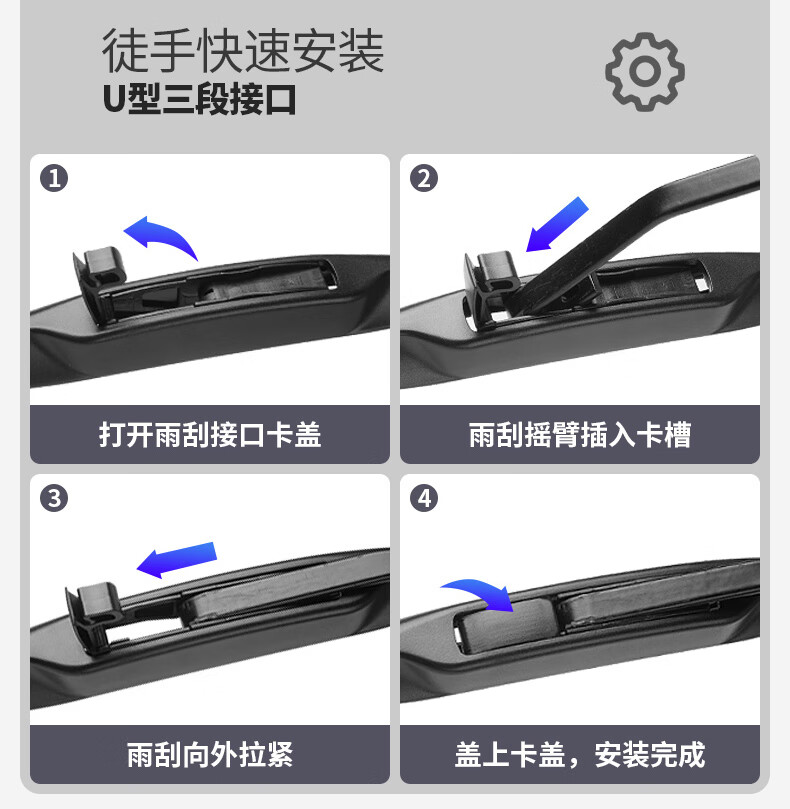 徒手快速安装
U型三段接口

1
打开雨刮接口卡盖

2
雨刮摇臂插入卡槽

3
雨刮向外拉紧

4
盖上卡盖，安装完成