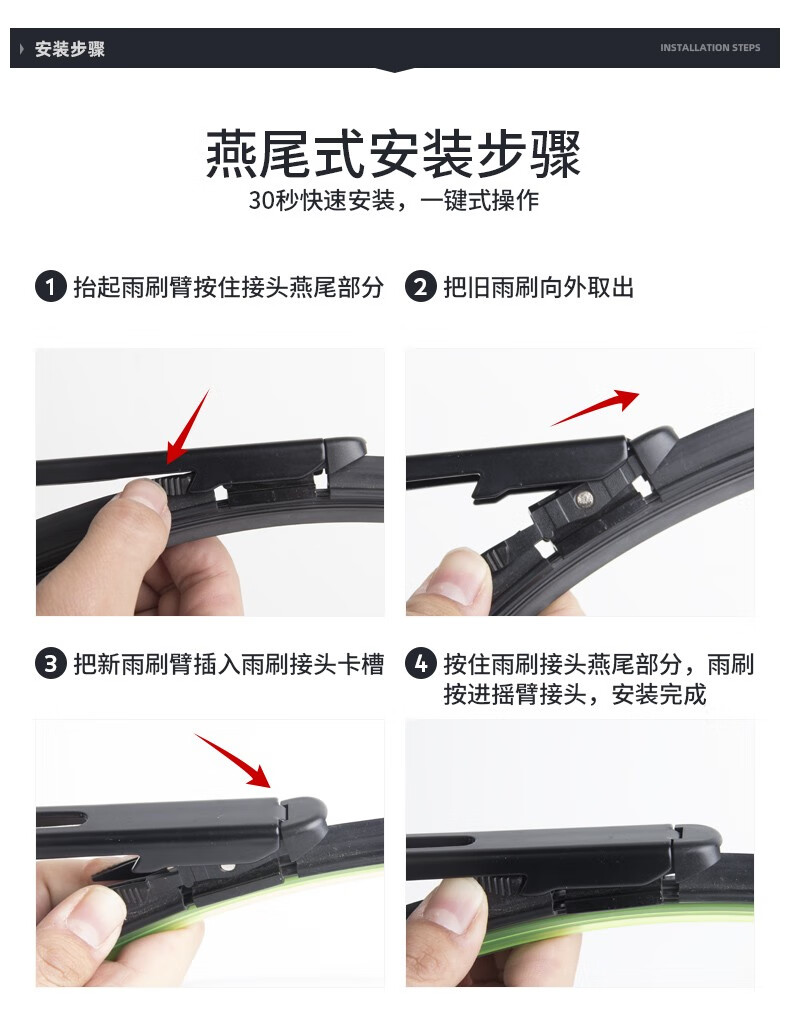 安装步骤

INSTALLATION STEPS

燕尾式安装步骤

30秒快速安装，一键式操作

1 抬起雨刷臂按住接头燕尾部分

2 把旧雨刷向外取出

3 把新雨刷臂插入雨刷接头卡槽

4 按住雨刷接头燕尾部分，雨刷按进摇臂接头，安装完成