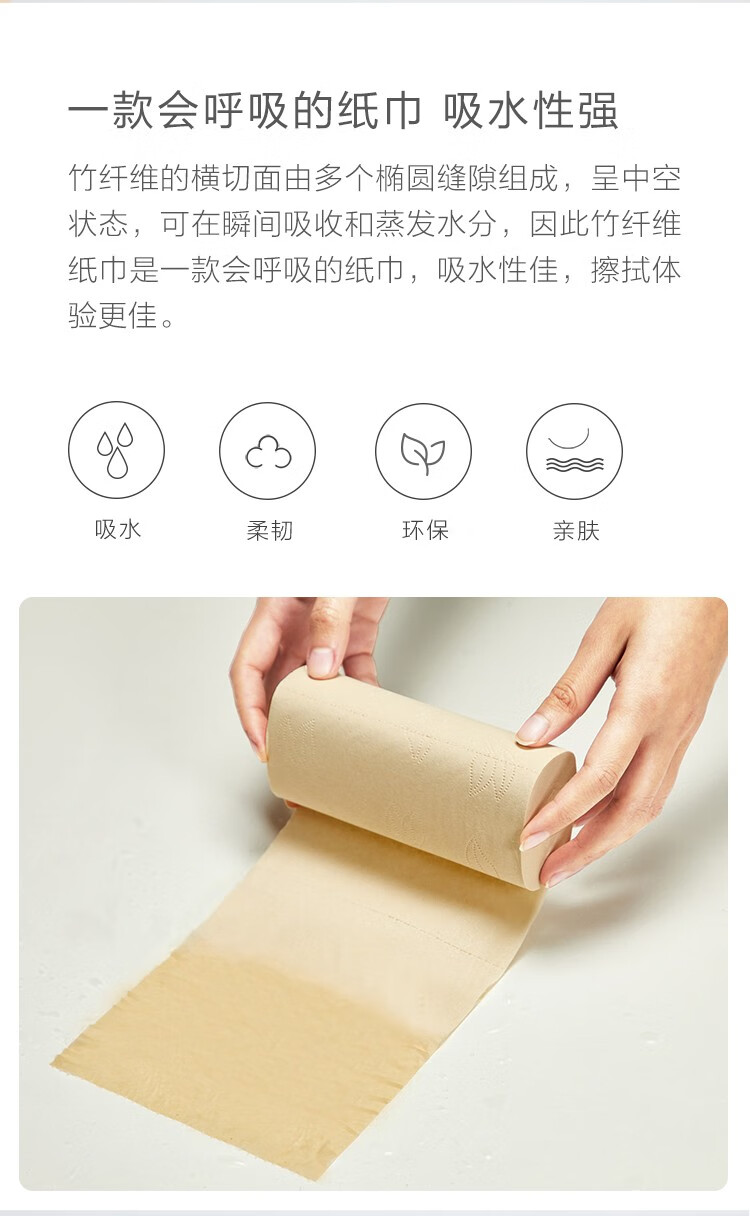 一款会呼吸的纸巾 吸水性强

竹纤维的横切面由多个椭圆缝隙组成，呈中空状态，可在瞬间吸收和蒸发水分，因此竹纤维纸巾是一款会呼吸的纸巾，吸水性佳，擦拭体验更佳。

吸水

柔韧

环保

亲肤