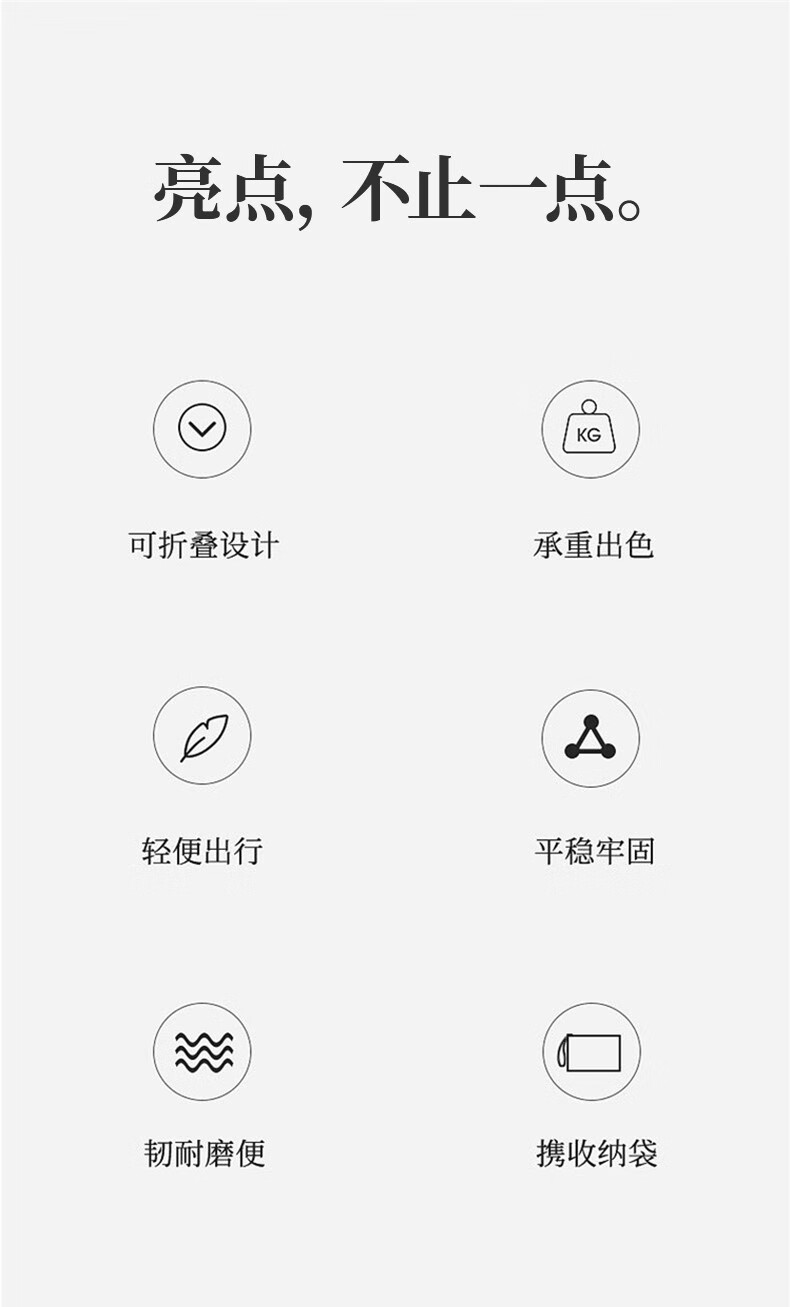 亮点，不止一点。

KG

可折叠设计

承重出色

轻便出行

平稳牢固

韧耐磨便

携收纳袋