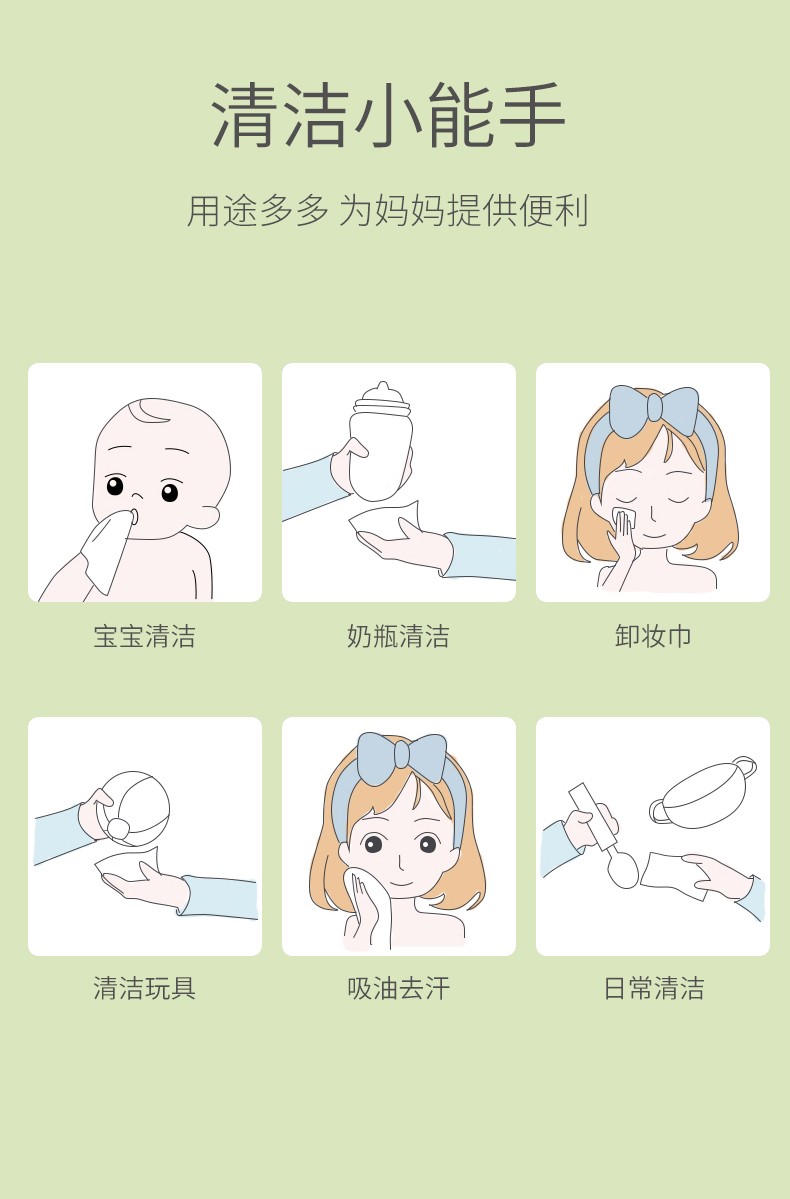 清洁小能手

用途多多 为妈妈提供便利

宝宝清洁

奶瓶清洁

卸妆巾

清洁玩具

吸油去汗

日常清洁