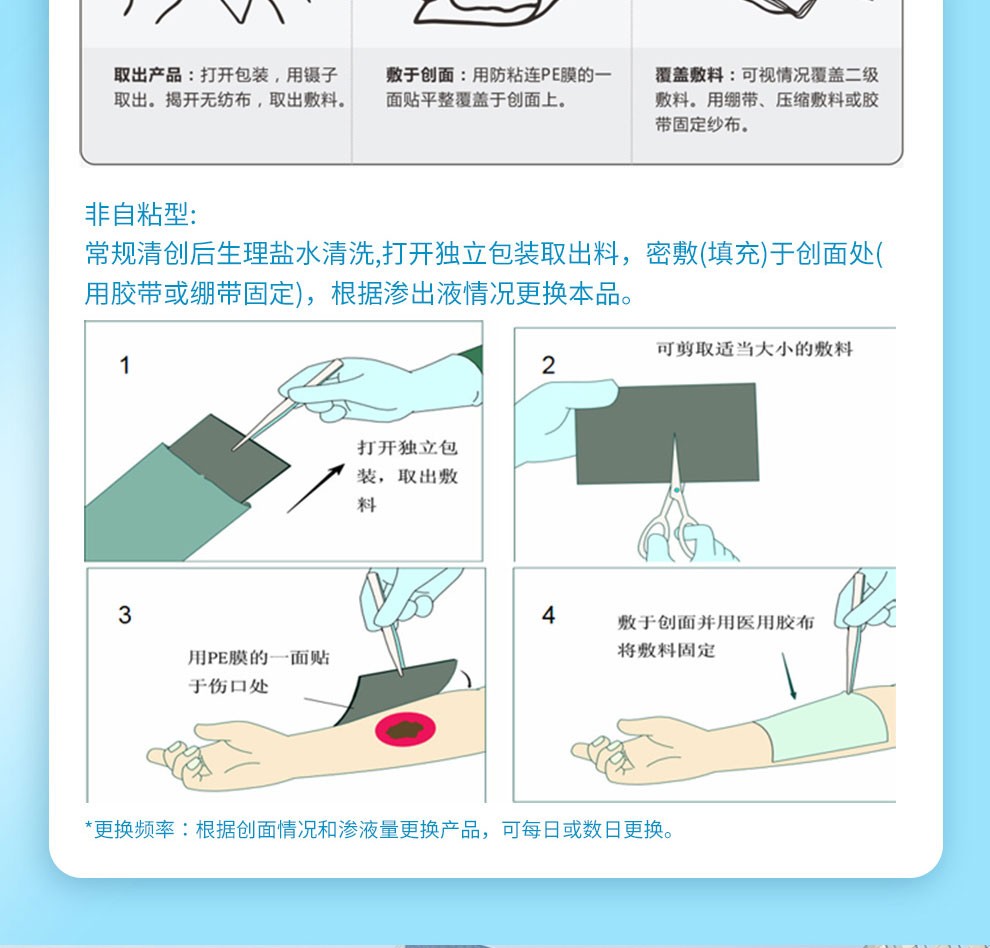 取出产品：打开包装，用镊子取出。揭开无纺布，取出敷料。

敷于创面：用防粘连PE膜的一面贴平整覆盖于创面上。

覆盖敷料：可视情况覆盖二级敷料。用绷带、压缩敷料或胶带固定纱布。

非自粘型:
常规清创后生理盐水清洗,打开独立包装取出料，密敷(填充)于创面处(用胶带或绷带固定)，根据渗出液情况更换本品。

1
打开独立包装，取出敷料

2
可剪取适当大小的敷料

3
用PE膜的一面贴于伤口处

4
敷于创面并用医用胶布将敷料固定

*更换频率：根据创面情况和渗液量更换产品，可每日或数日更换。