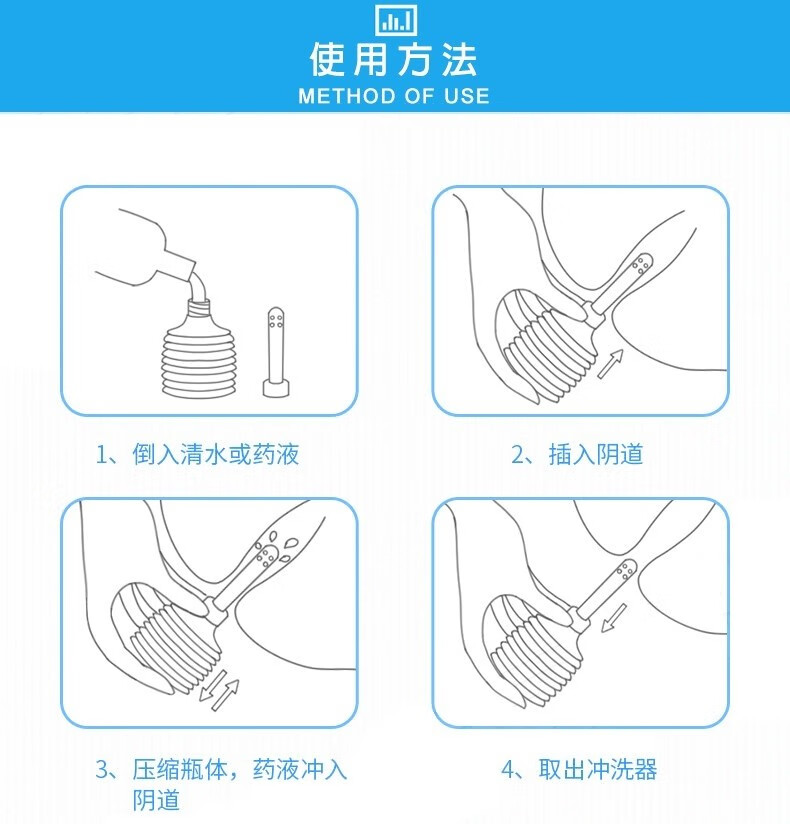 使用方法
METHOD OF USE

1、倒入清水或药液

2、插入阴道

3、压缩瓶体，药液冲入阴道

4、取出冲洗器