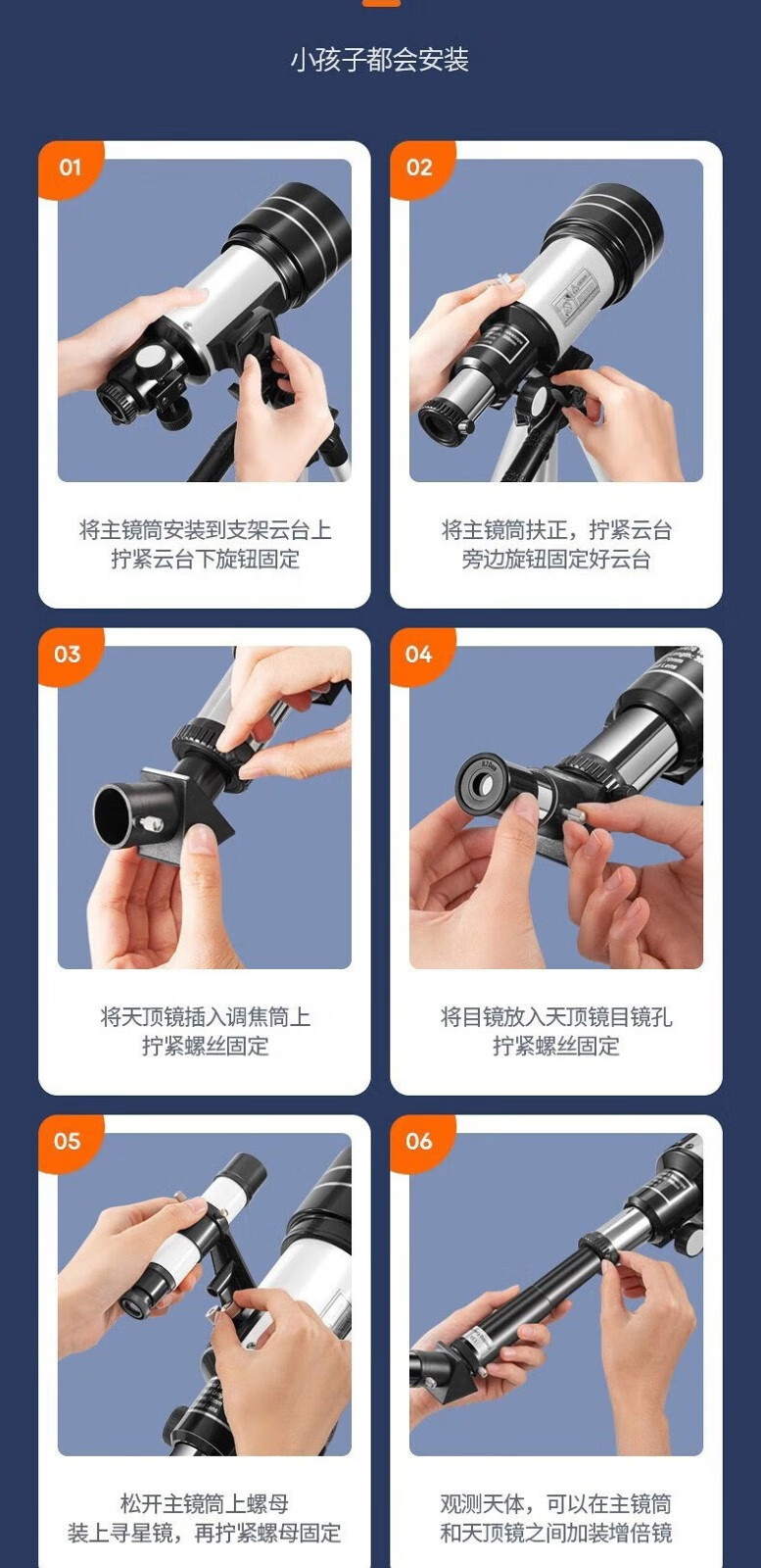 小孩子都会安装

01

将主镜筒安装到支架云台上
拧紧云台下旋钮固定

02

将主镜筒扶正，拧紧云台
旁边旋钮固定好云台

03

将天顶镜插入调焦筒上
拧紧螺丝固定

04

将目镜放入天顶镜目镜孔
拧紧螺丝固定

05

松开主镜筒上螺母
装上寻星镜，再拧紧螺母固定

06

观测天体，可以在主镜筒
和天顶镜之间加装增倍镜