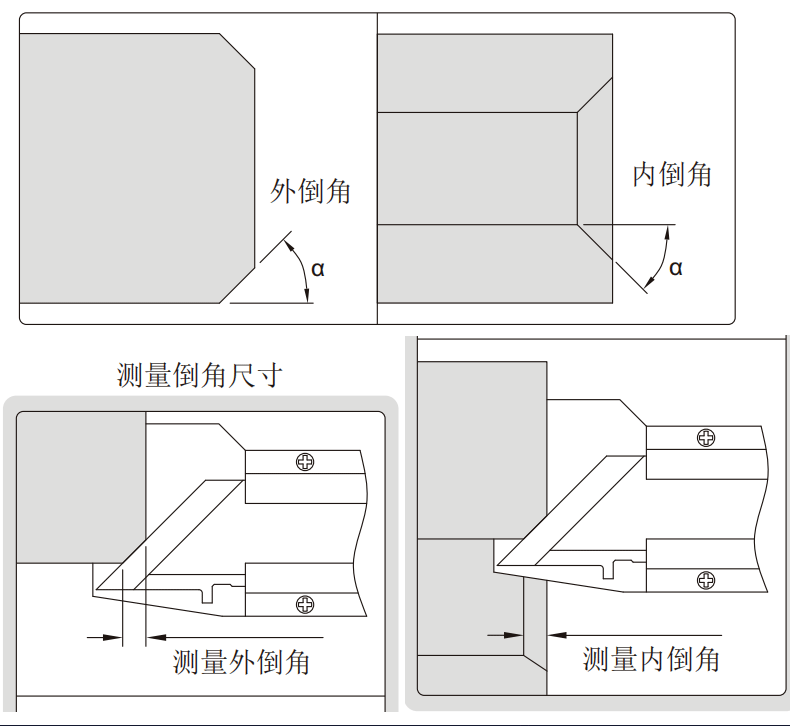 外倒角

α

内倒角

α

测量倒角尺寸

测量外倒角

测量内倒角