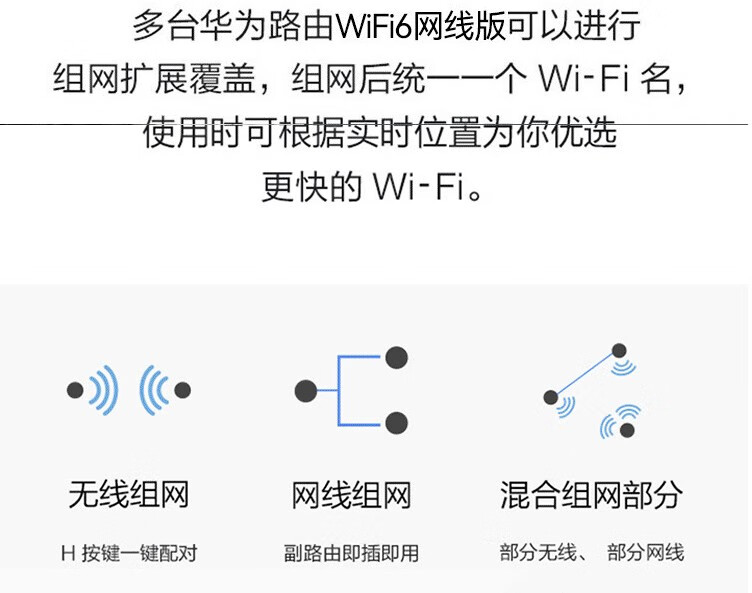 多台华为路由WiFi6网线版可以进行组网扩展覆盖，组网后统一一个Wi-Fi名，使用时可根据实时位置为你优选更快的Wi-Fi。

无线组网

H按键一键配对

网线组网

副路由即插即用

混合组网部分

部分无线、 部分网线