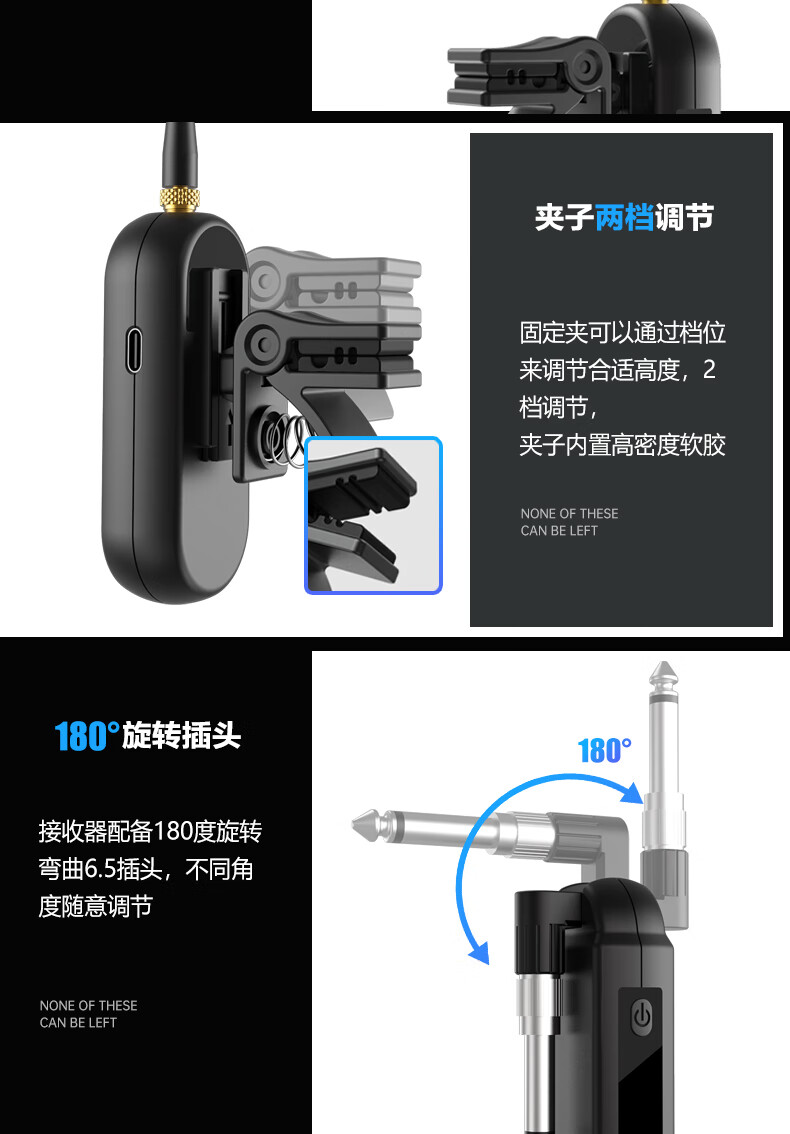 夹子两档调节

固定夹可以通过档位来调节合适高度，2档调节，
夹子内置高密度软胶

NONE OF THESE
CAN BE LEFT

180°旋转插头

接收器配备180度旋转弯曲6.5插头，不同角度随意调节

NONE OF THESE
CAN BE LEFT

180°