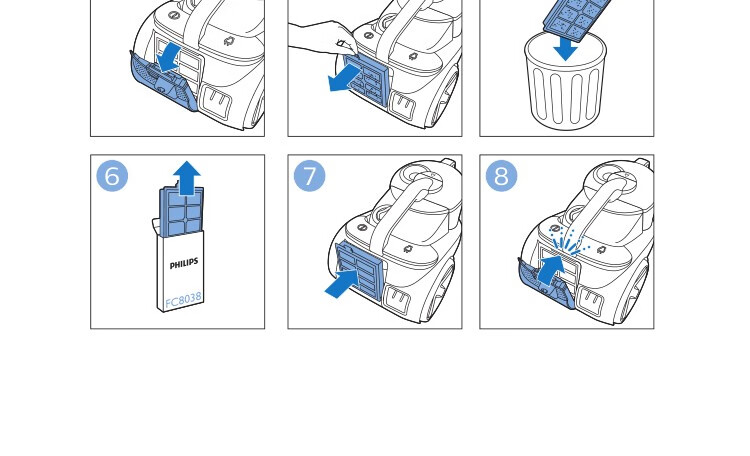 6

PHILIPS

FC8038

7

8