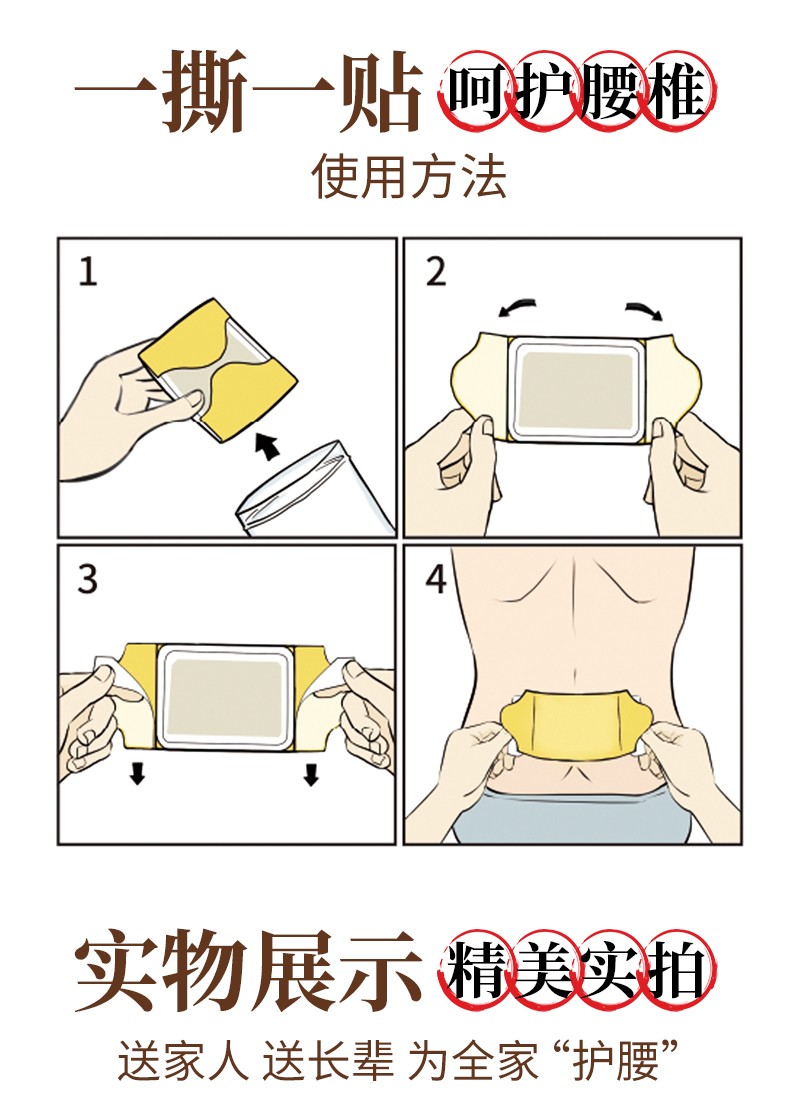 一撕一贴 呵护腰椎
使用方法

1

2

3

4

实物展示 精美实拍
送家人 送长辈 为全家“护腰”