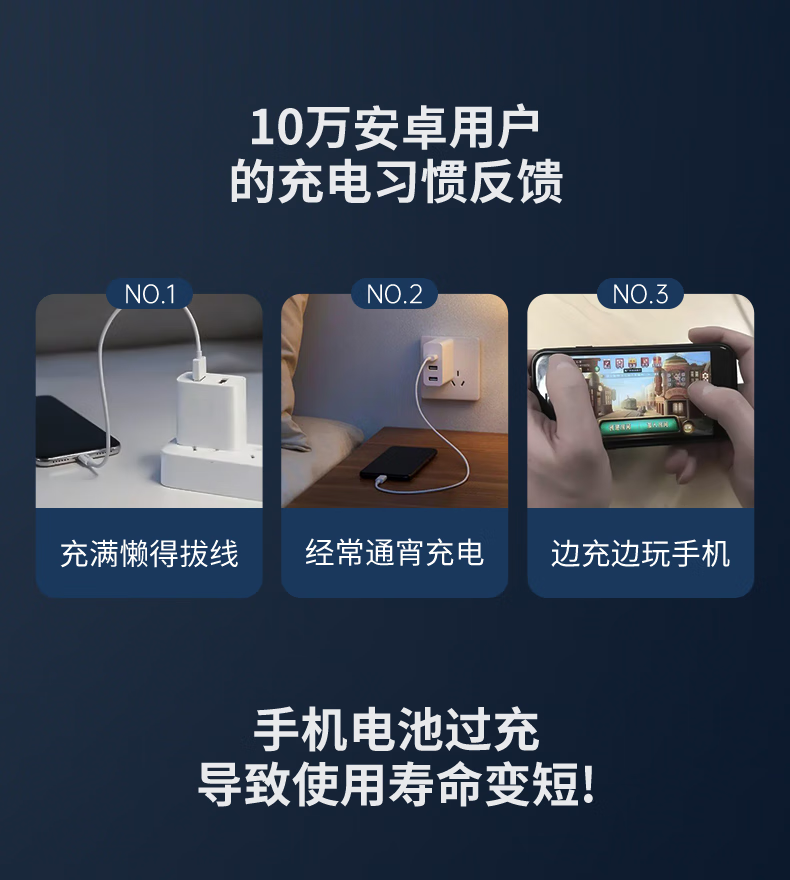 10万安卓用户
的充电习惯反馈

NO.1
充满懒得拔线

NO.2
经常通宵充电

NO.3
边充边玩手机

手机电池过充
导致使用寿命变短!