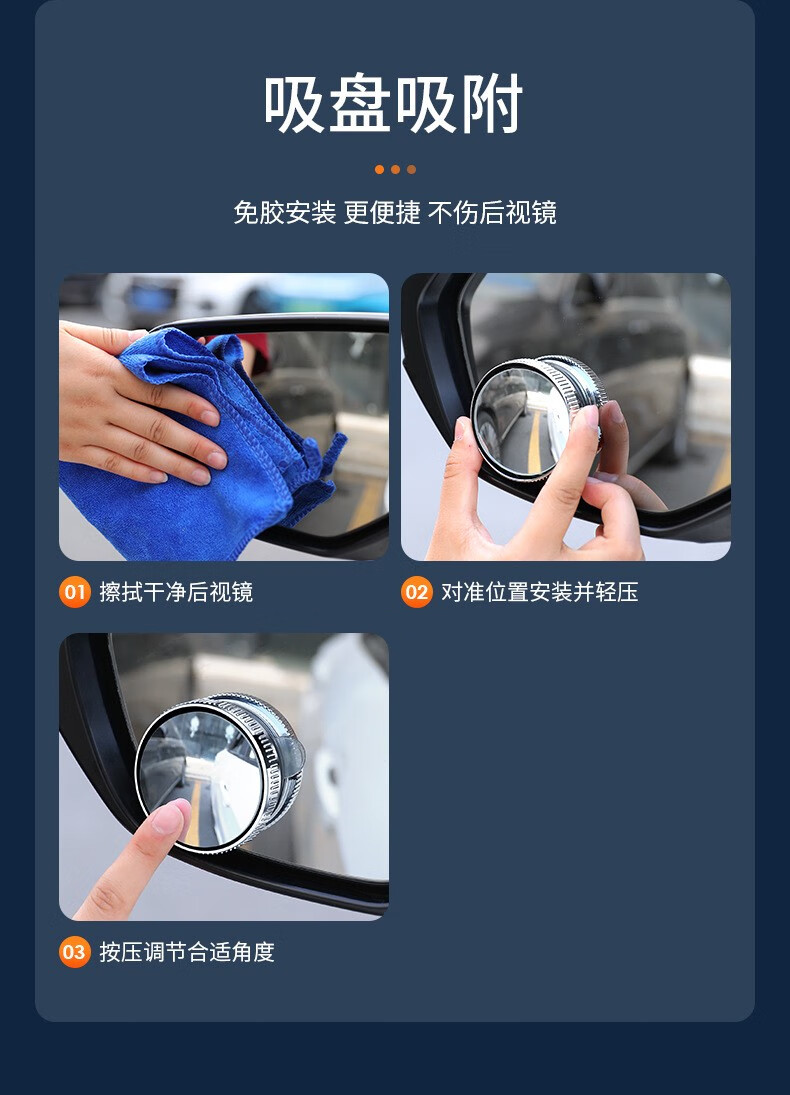 吸盘吸附

免胶安装 更便捷 不伤后视镜

01 擦拭干净后视镜

02 对准位置安装并轻压

03 按压调节合适角度