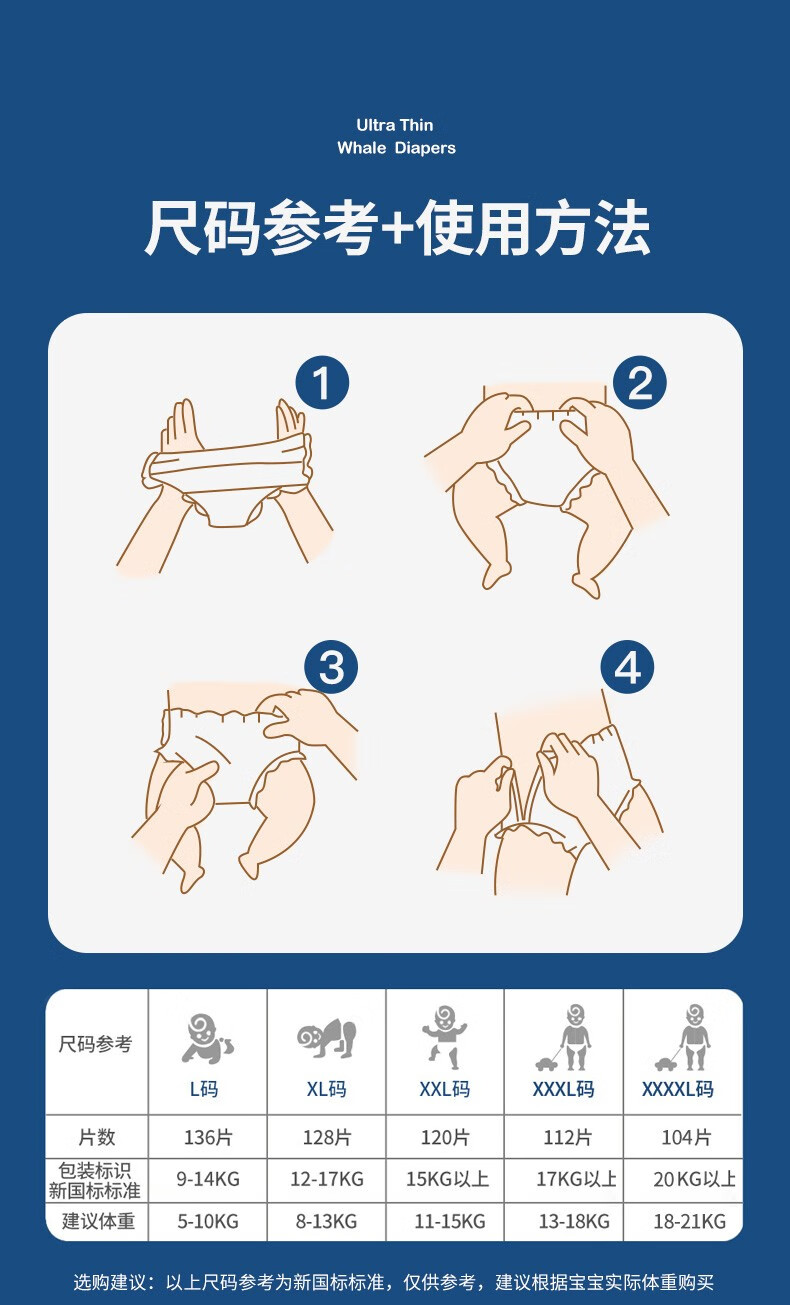 Ultra Thin
Whale Diapers

尺码参考+使用方法

1

2

3

4

| 尺码参考 | L码 | XL码 | XXL码 | XXXL码 | XXXXL码 |
|---|---|---|---|---|---|
| 片数 | 136片 | 128片 | 120片 | 112片 | 104片 |
| 包装标识 新国标标准 | 9-14KG | 12-17KG | 15KG以上 | 17KG以上 | 20KG以上 |
| 建议体重 | 5-10KG | 8-13KG | 11-15KG | 13-18KG | 18-21KG |

选购建议：以上尺码参考为新国标标准，仅供参考，建议根据宝宝实际体重购买