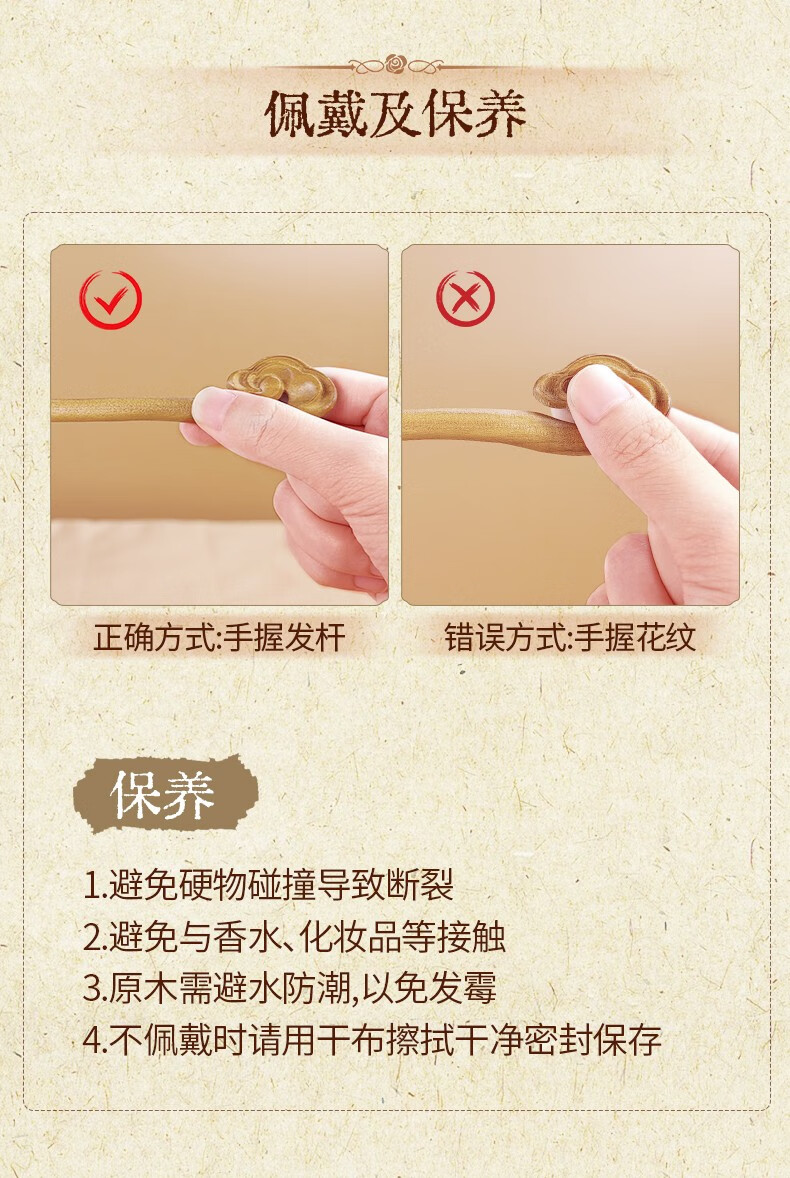 佩戴及保养

正确方式:手握发杆

错误方式:手握花纹

保养

1.避免硬物碰撞导致断裂
2.避免与香水、化妆品等接触
3.原木需避水防潮,以免发霉
4.不佩戴时请用干布擦拭干净密封保存