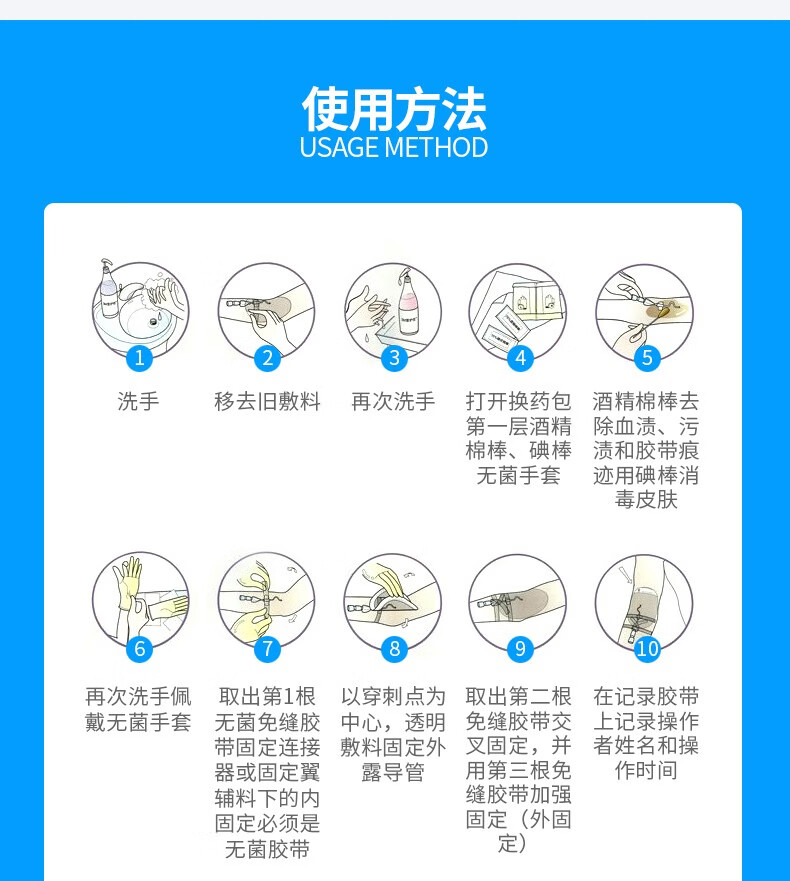 使用方法
USAGE METHOD

1
洗手

2
移去旧敷料

3
再次洗手

4
打开换药包第一层酒精棉棒、碘棒无菌手套

5
酒精棉棒去除血渍、污渍和胶带痕迹用碘棒消毒皮肤

6
再次洗手佩戴无菌手套

7
取出第1根无菌免缝胶带固定连接器或固定翼辅料下的内固定必须是无菌胶带

8
以穿刺点为中心，透明敷料固定外露导管

9
取出第二根免缝胶带交叉固定，并用第三根免缝胶带加强固定（外固定）

10
在记录胶带上记录操作者姓名和操作时间