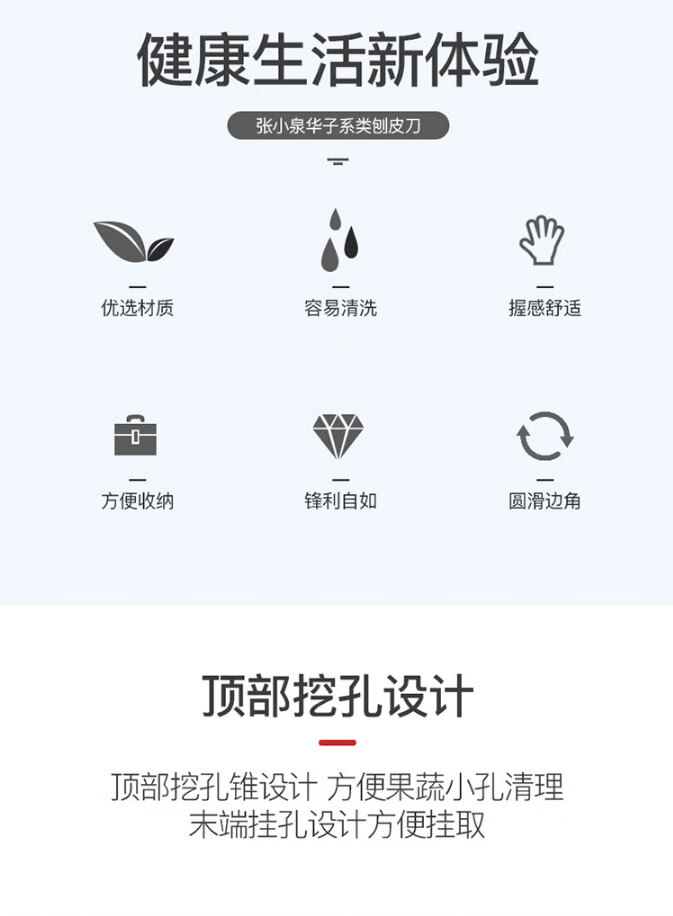 健康生活新体验

张小泉华子系类刨皮刀

优选材质

容易清洗

握感舒适

方便收纳

锋利自如

圆滑边角

顶部挖孔设计

顶部挖孔锥设计 方便果蔬小孔清理
末端挂孔设计方便挂取