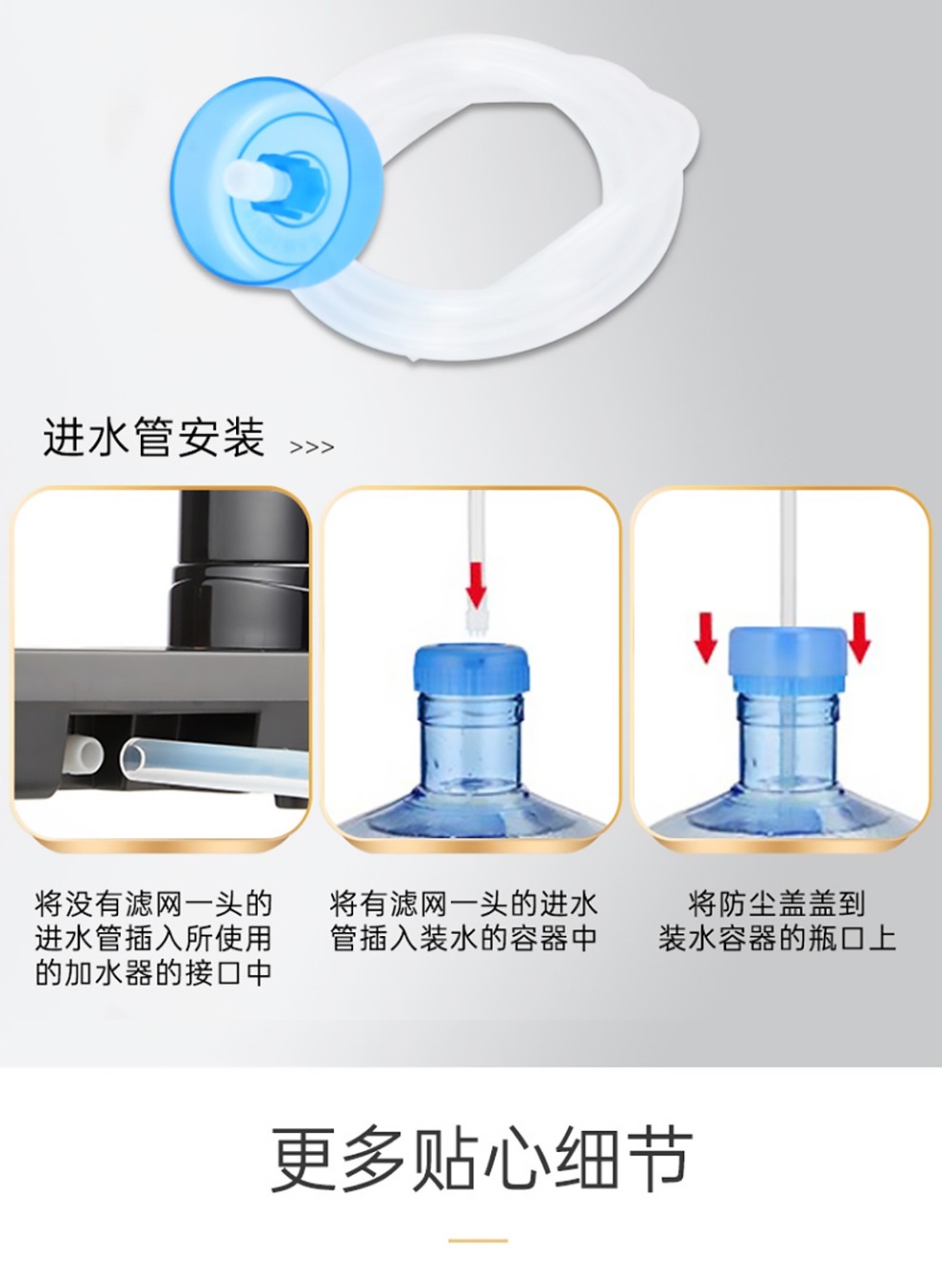 进水管安装 >>>

将没有滤网一头的进水管插入所使用的加水器的接口中

将有滤网一头的进水管插入装水的容器中

将防尘盖盖到装水容器的瓶口上

更多贴心细节